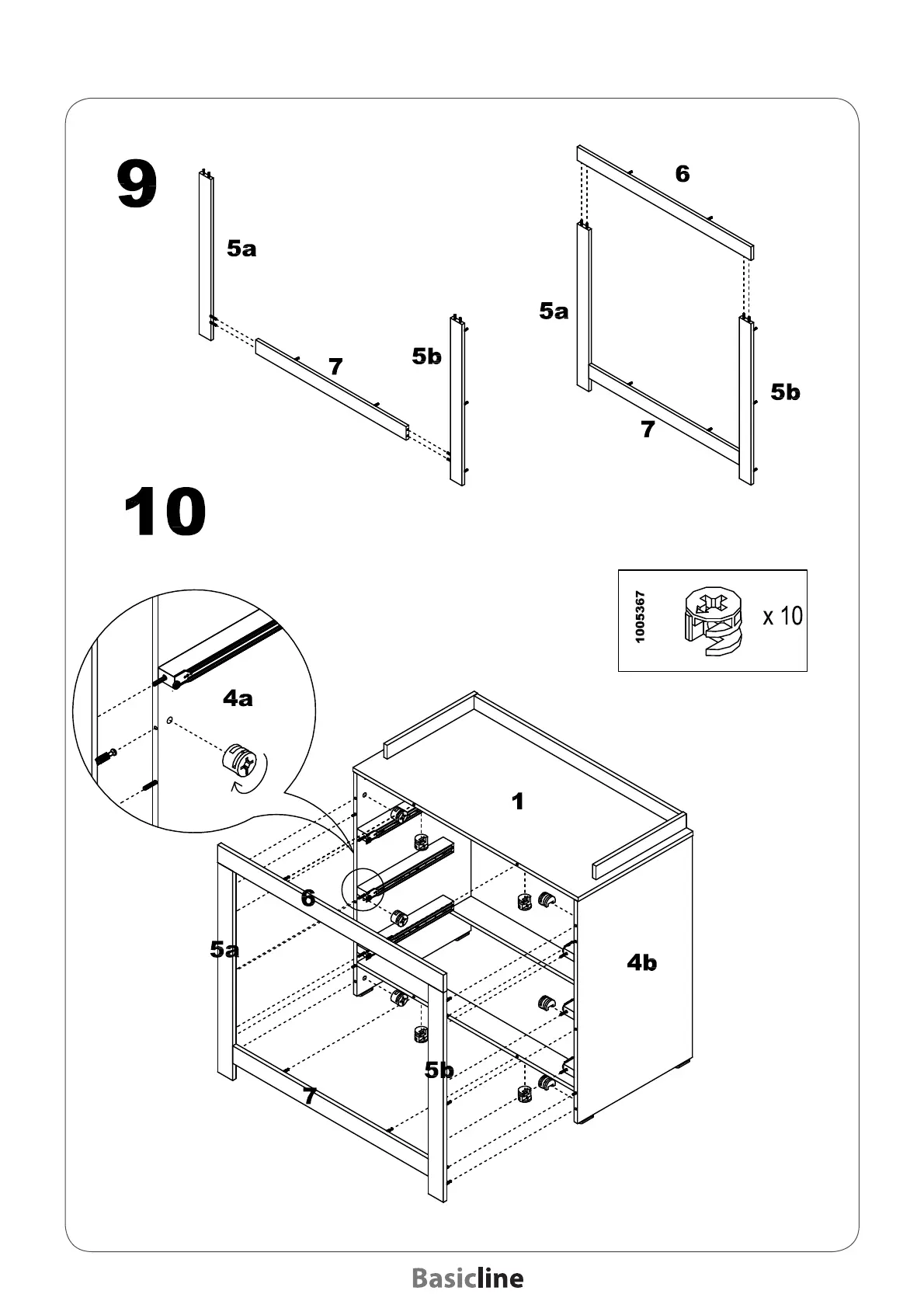 9

5a

7

5b

6

5a

5b

7

10

1005367

x 10

4a

1

6

5a

4b

5b

7

Basicline