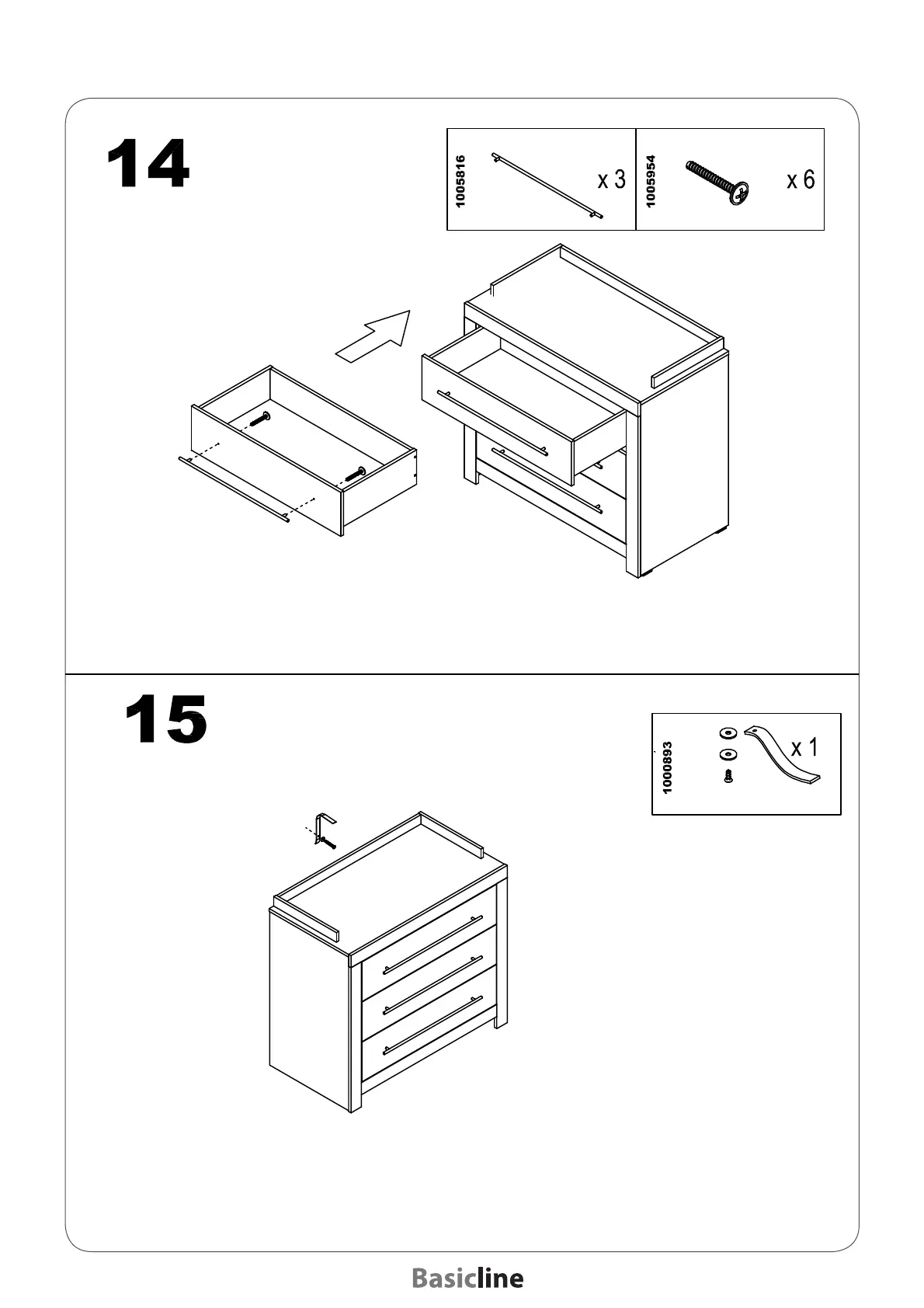 14

1005816 x 3

1005954 x 6

15

1000893 x 1

Basicline