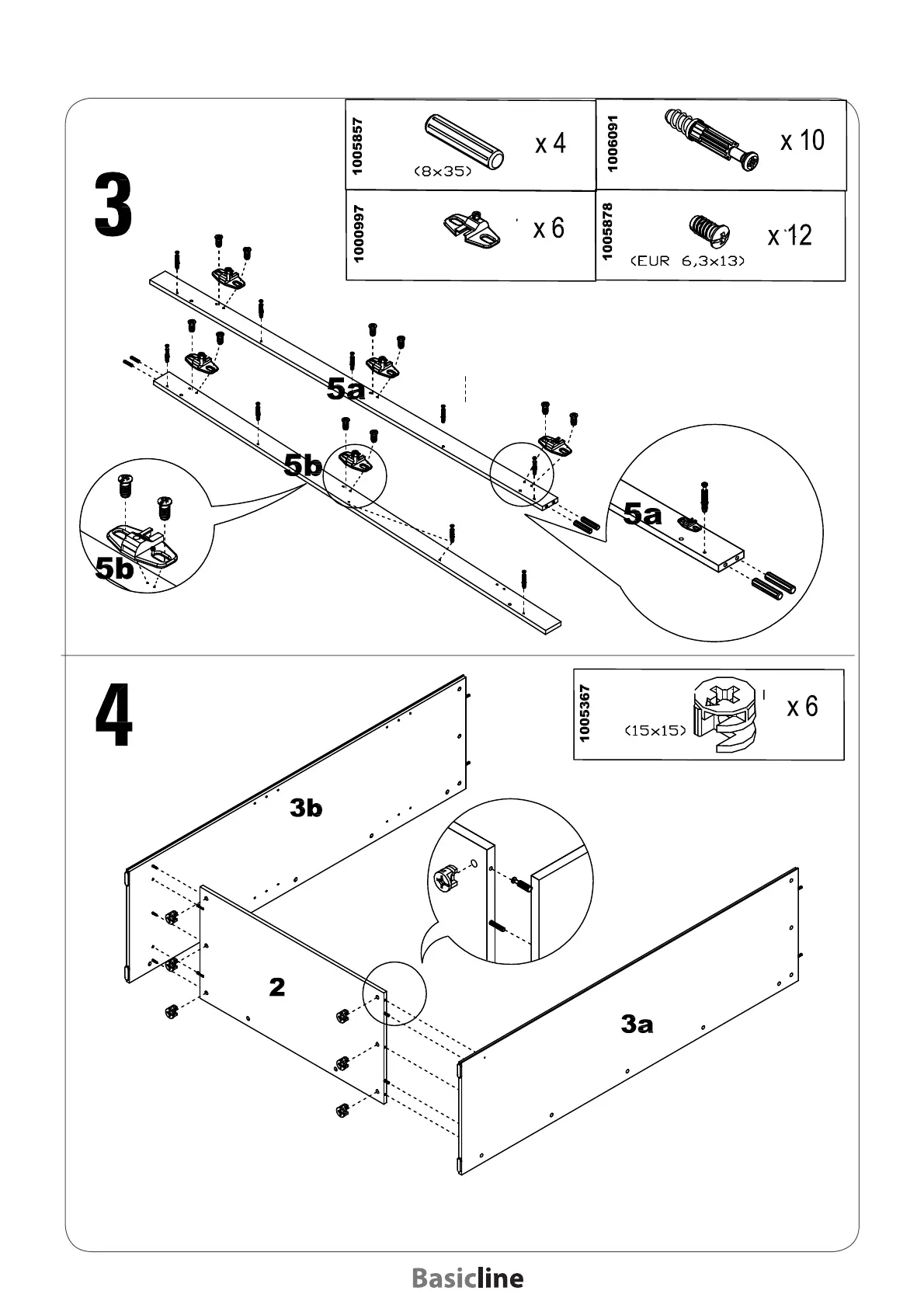 3

1005857
(8x35)
x 4

1006091
x 10

1000997
x 6

1005878
(EUR 6,3x13)
x 12

5a
5b
5b
5a

4

1005367
(15x15)
x 6

3b
2
3a

Basicline