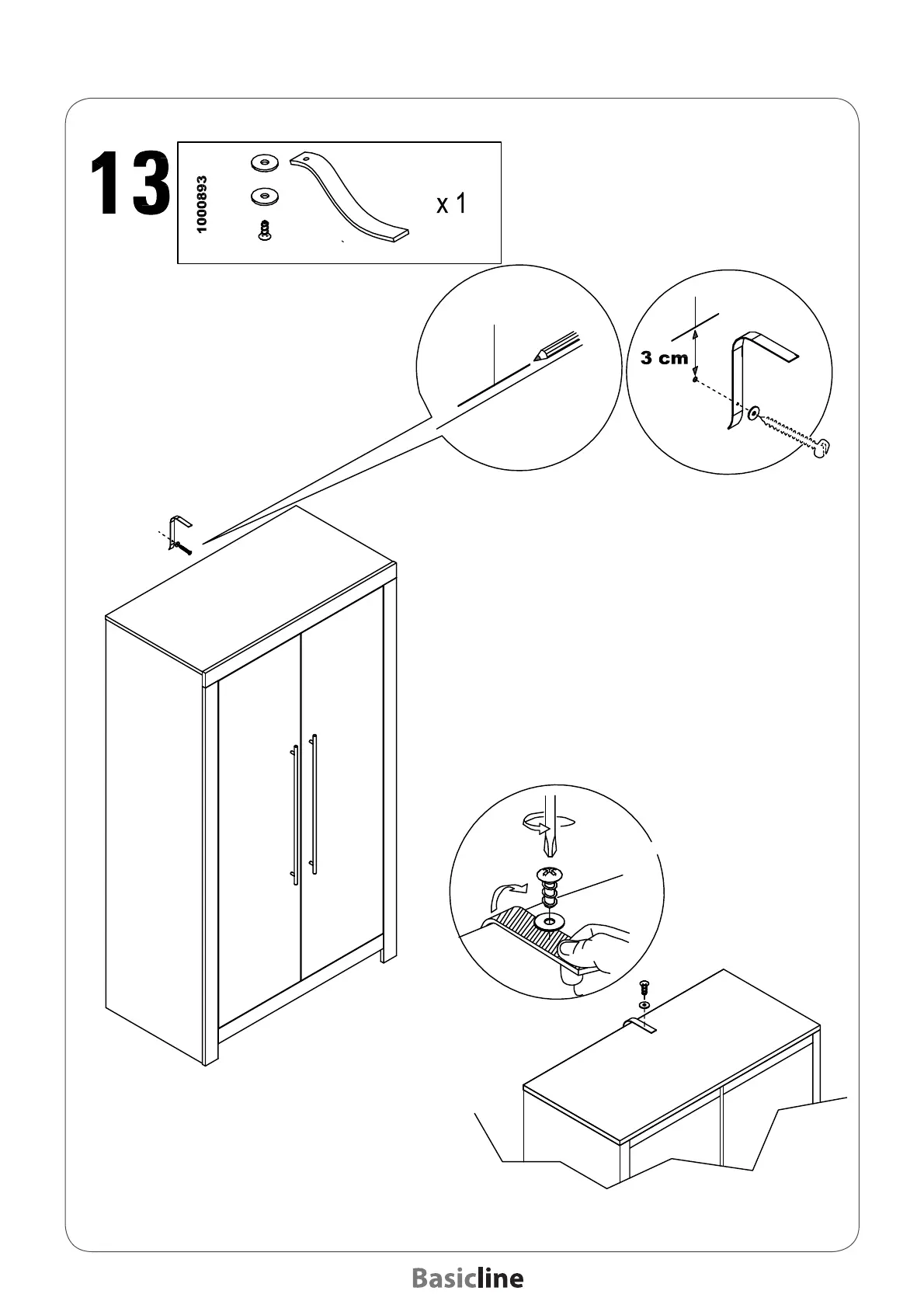 13

1000893

x 1

3 cm

Basicline