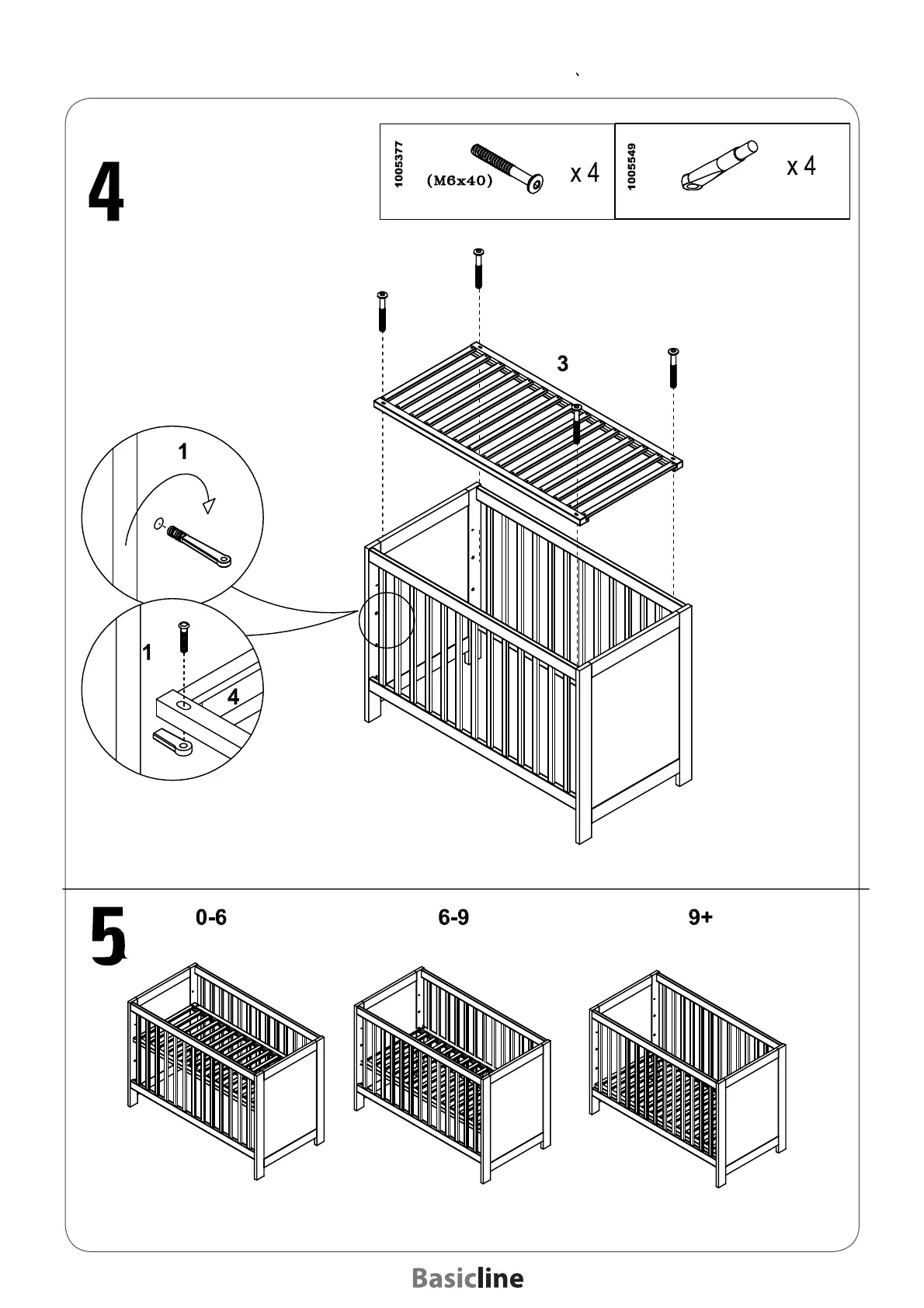 4

1005377

(M6x40)

x 4

1005549

x 4

3

1

1

4

5

0-6

6-9

9+

Basicline