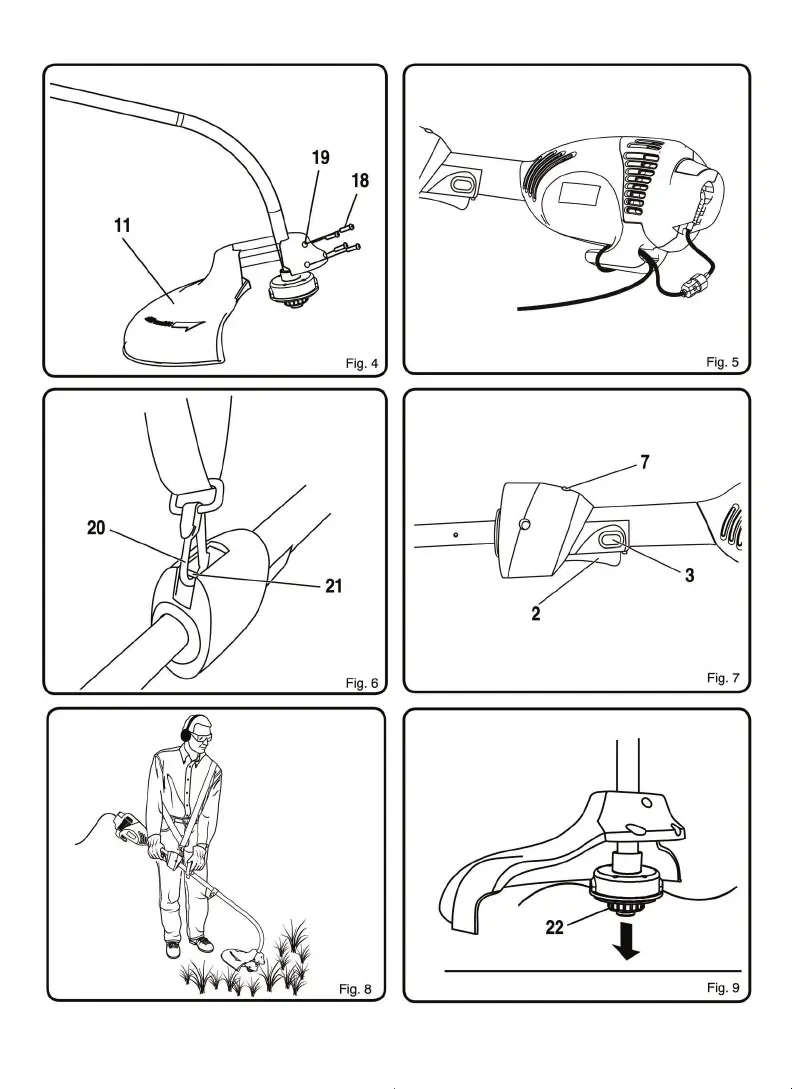 19
18
11
Fig. 4

Fig. 5

20
21
Fig. 6

7
3
2
Fig. 7

Fig. 8

22
Fig. 9