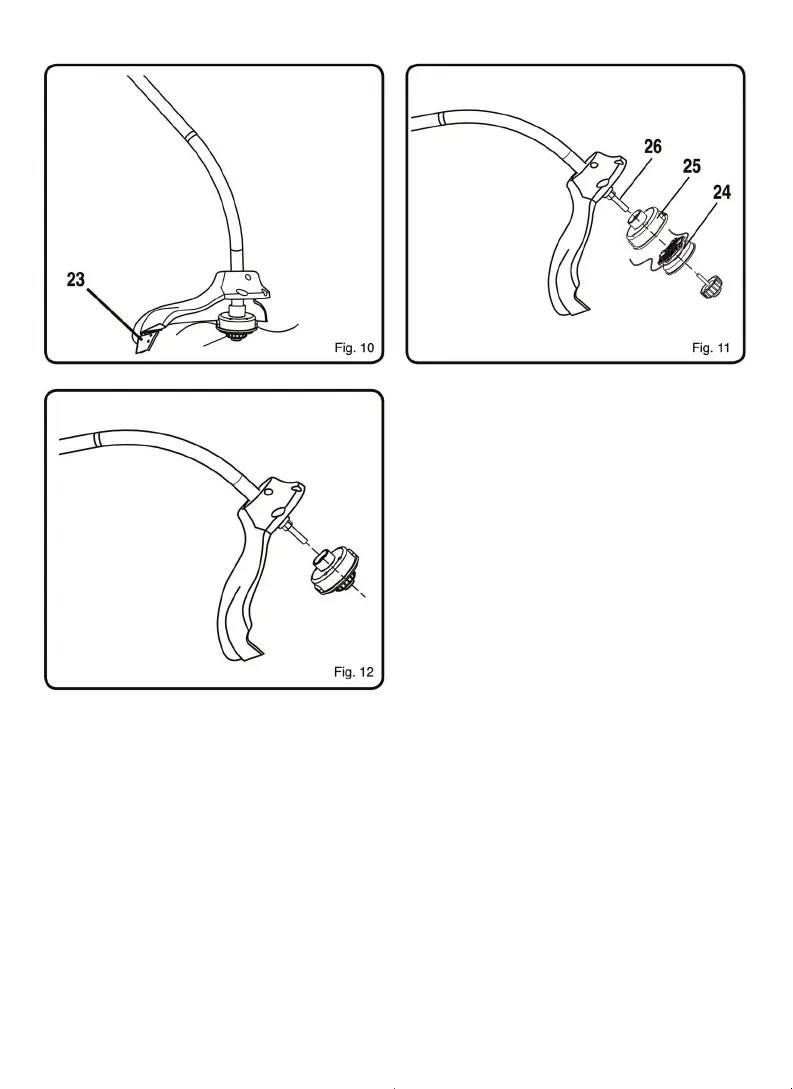 23

Fig. 10

26
25
24

Fig. 11

Fig. 12