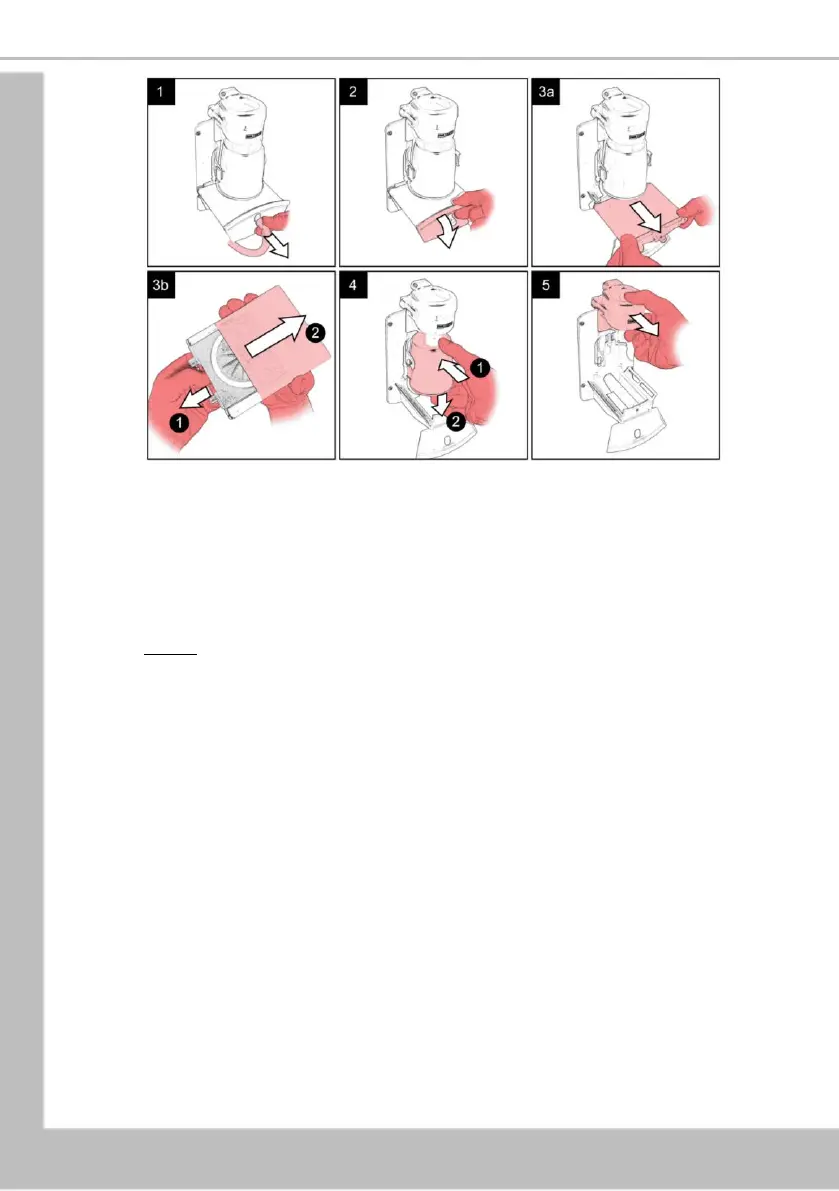 1

2

3a

3b

2

1

4

1

2

5