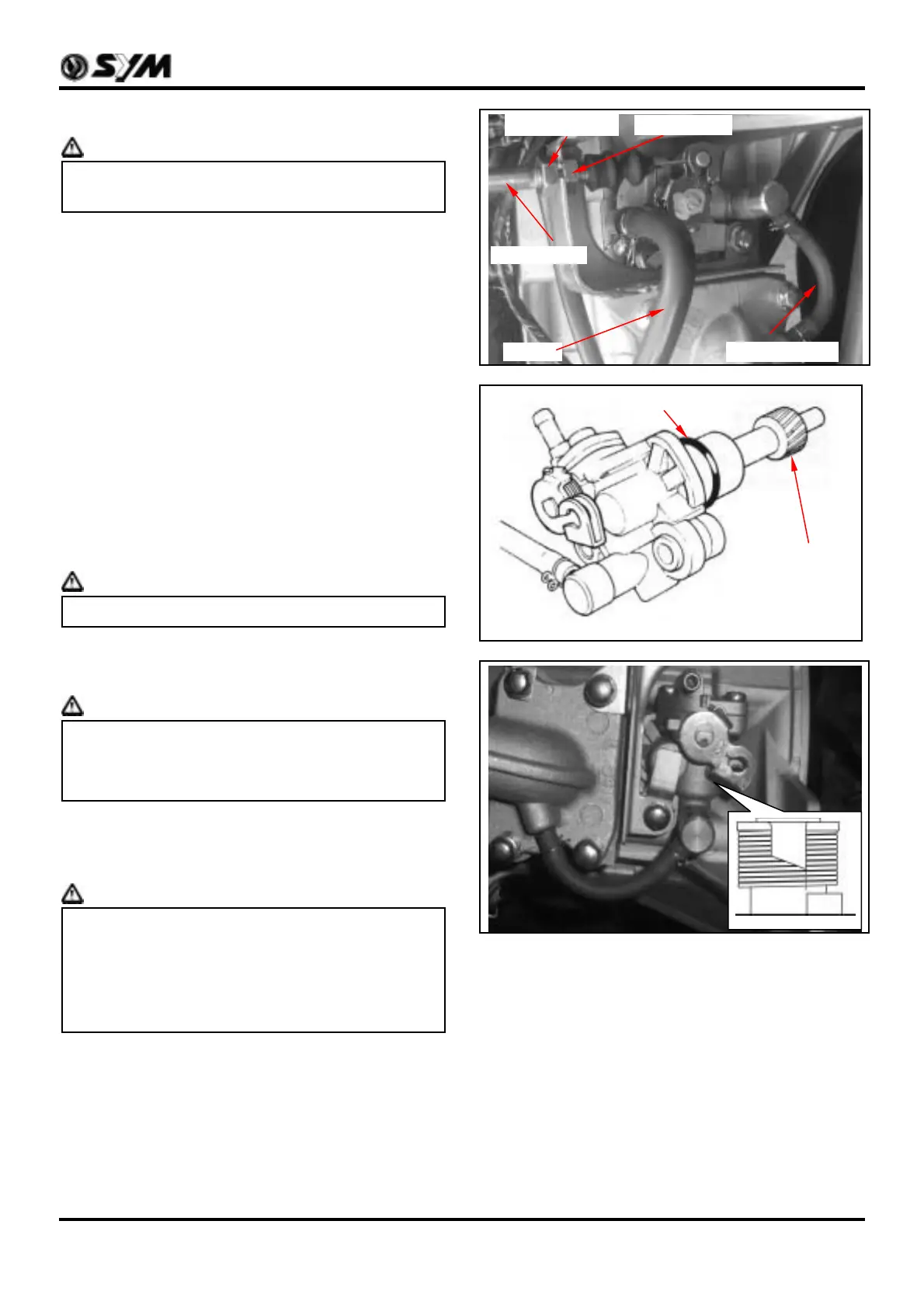 SYM