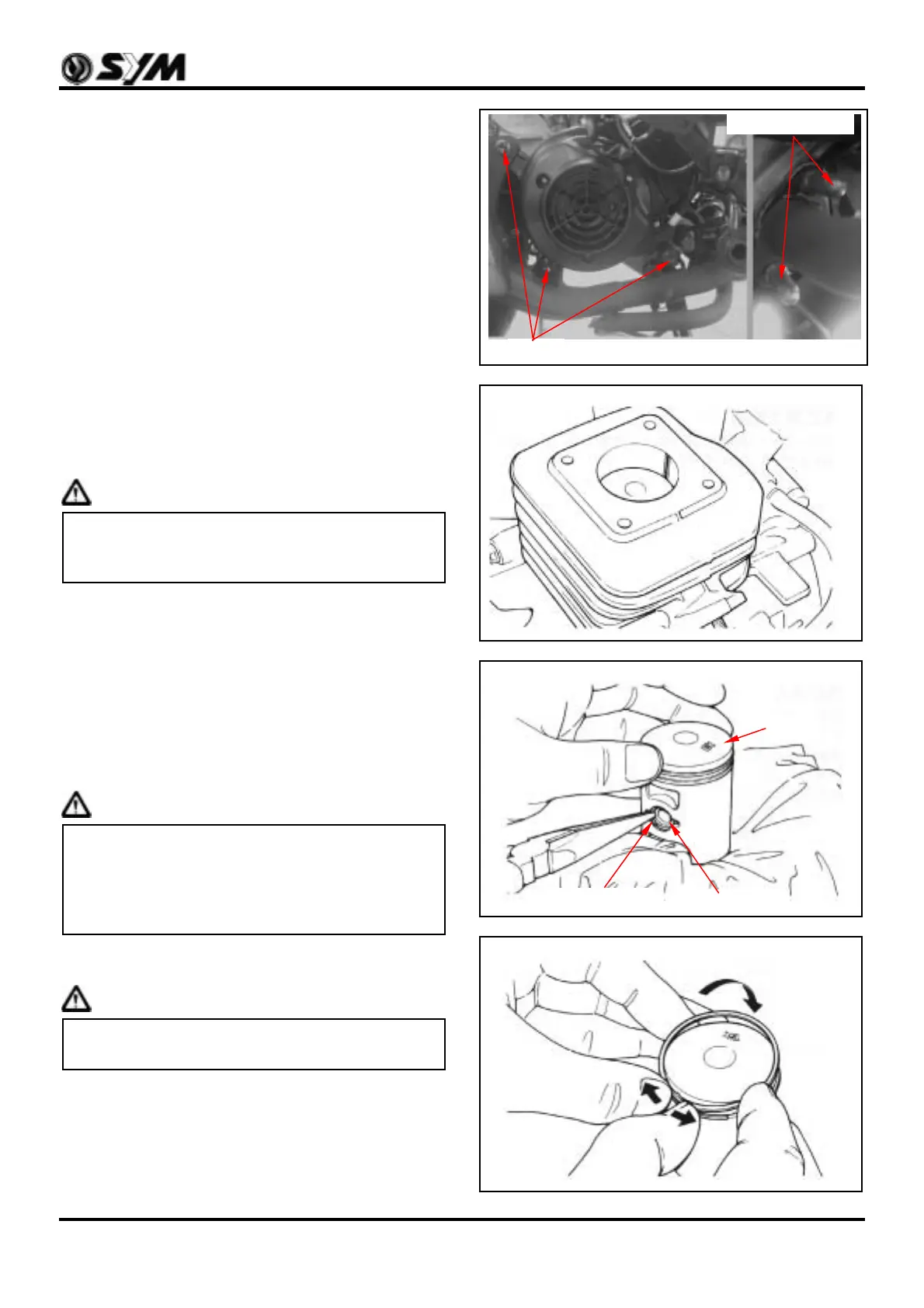 SYM