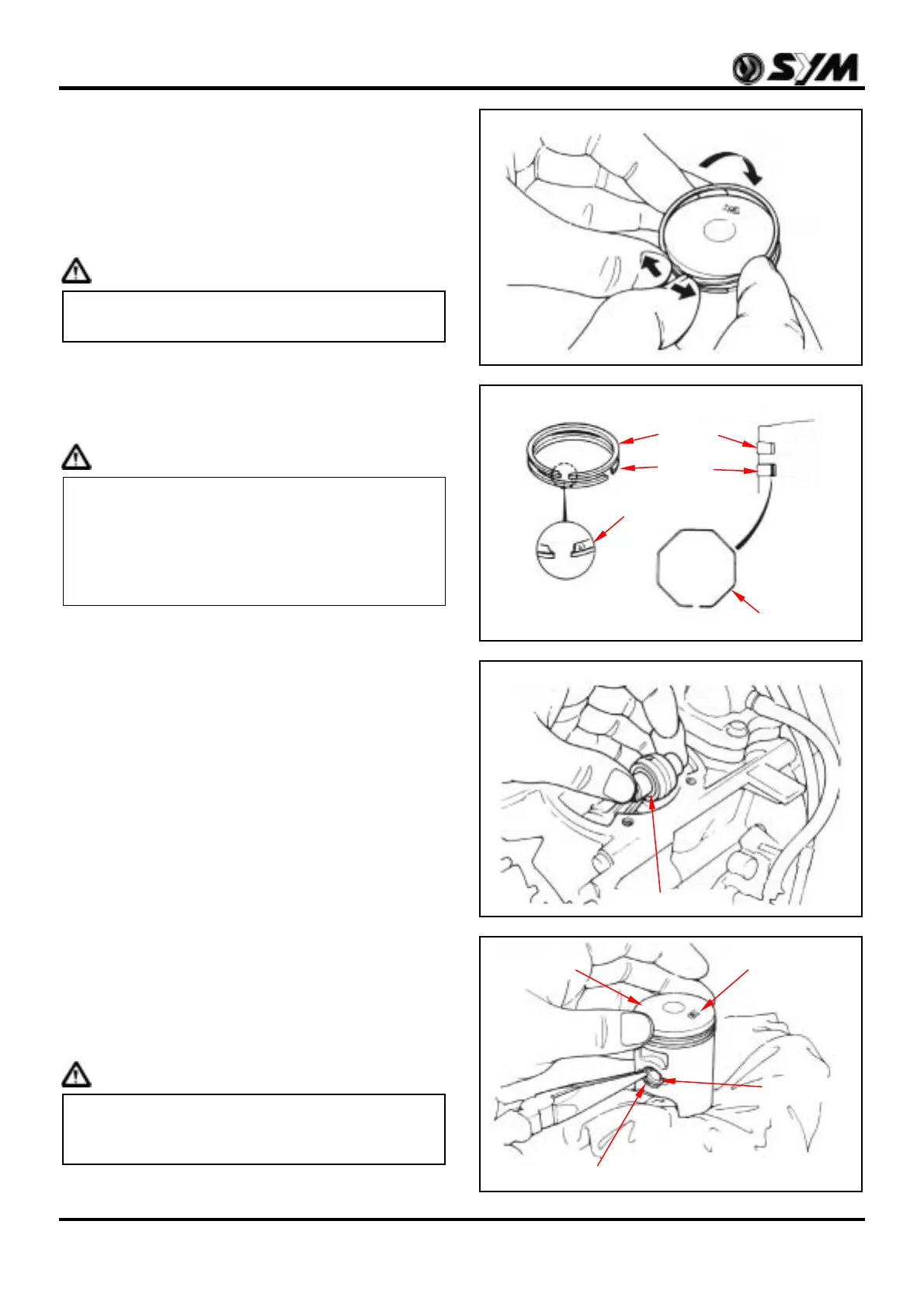 SYM