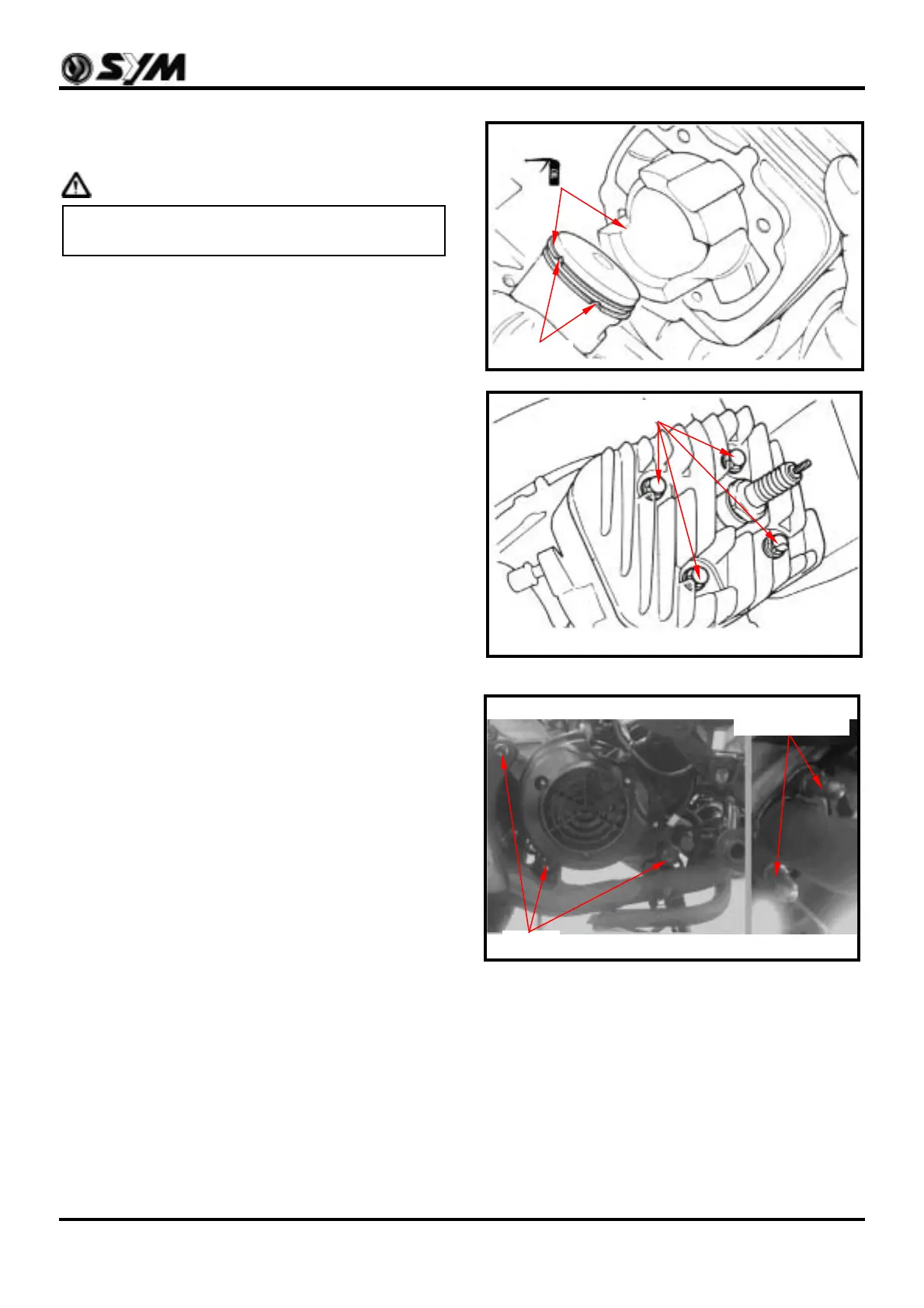 SYM