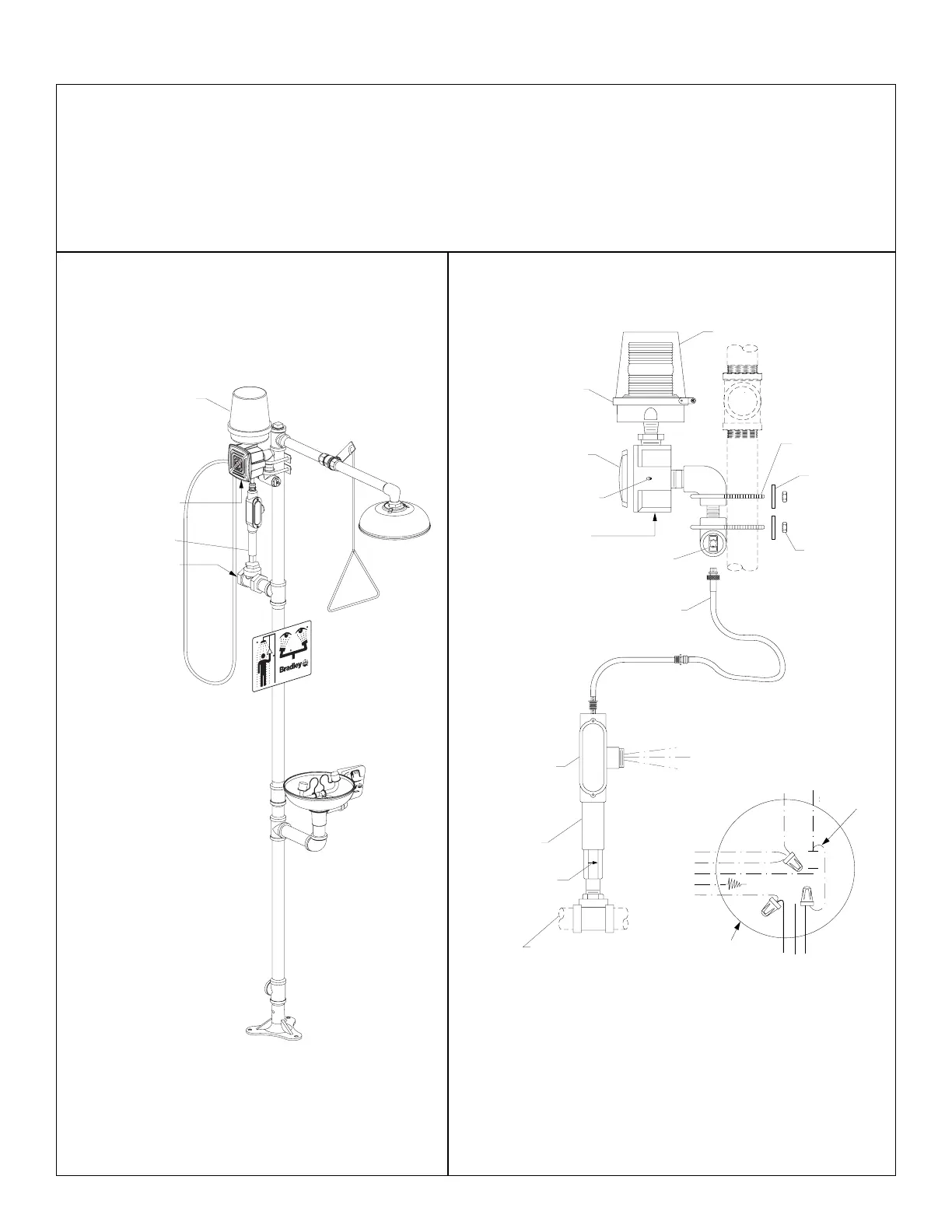 Bradley