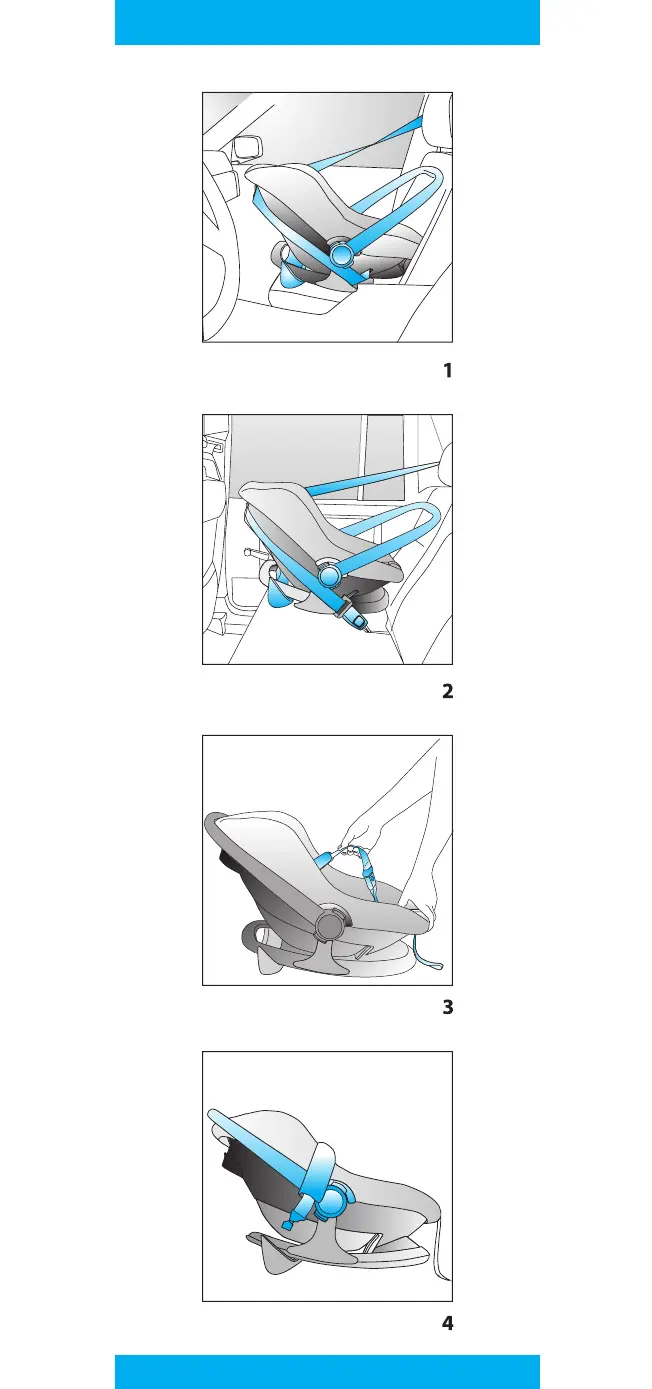 1

2

3

4