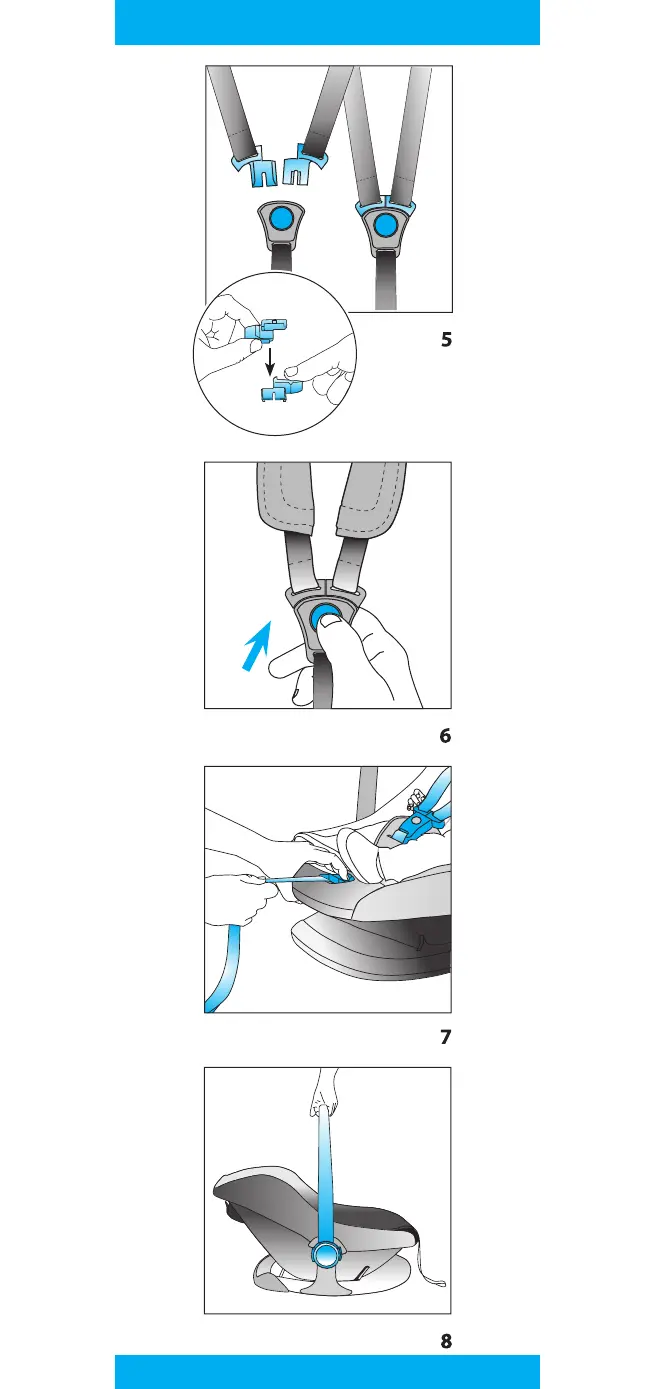 5

6

7

8