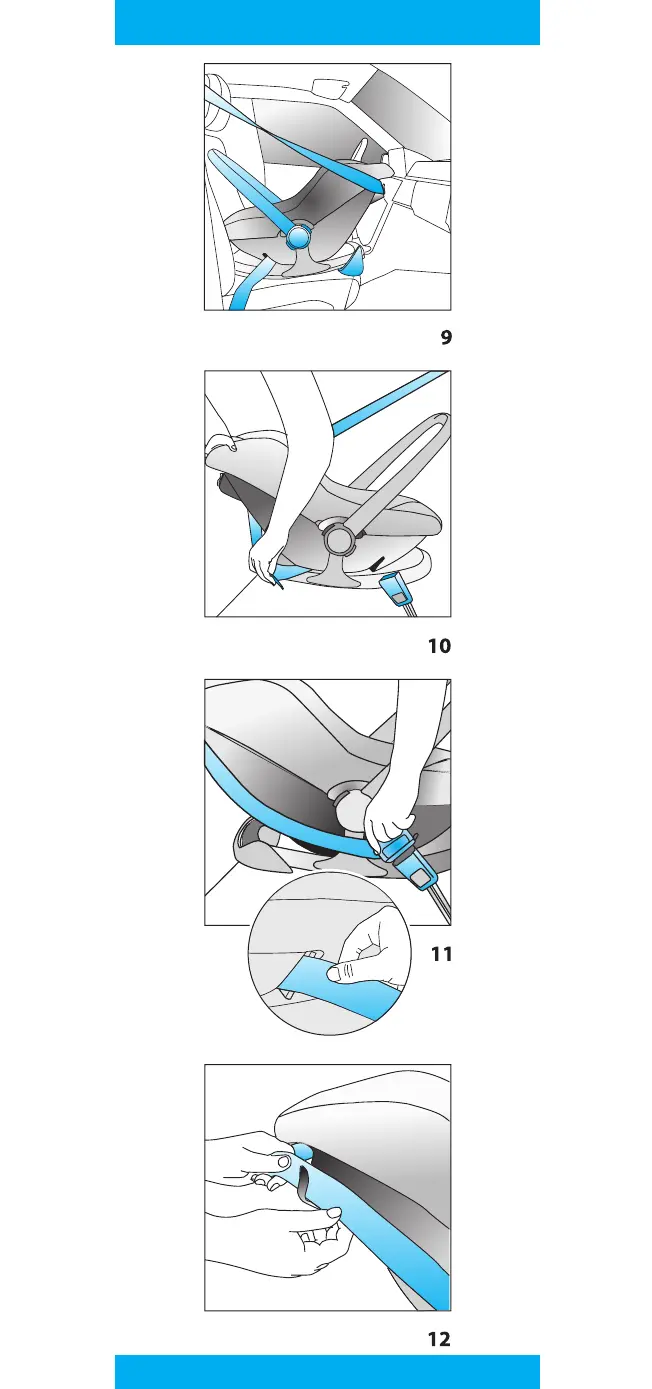 9

10

11

12