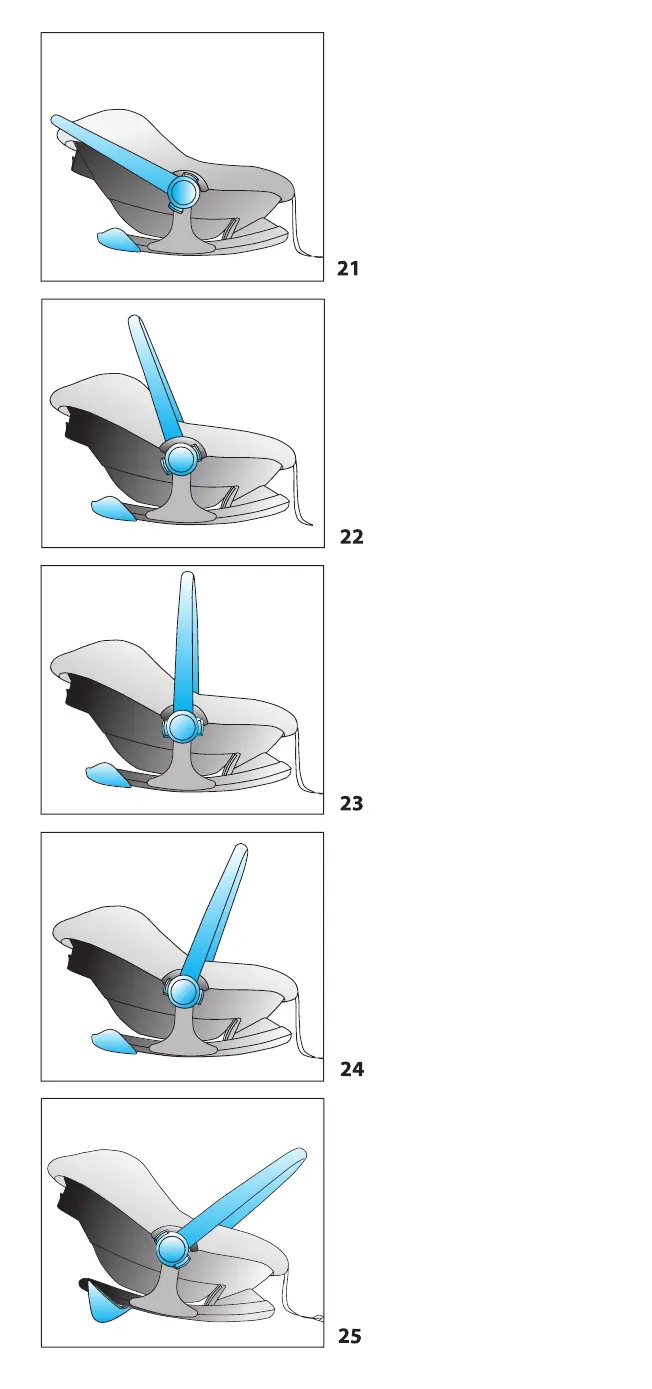 21

22

23

24

25