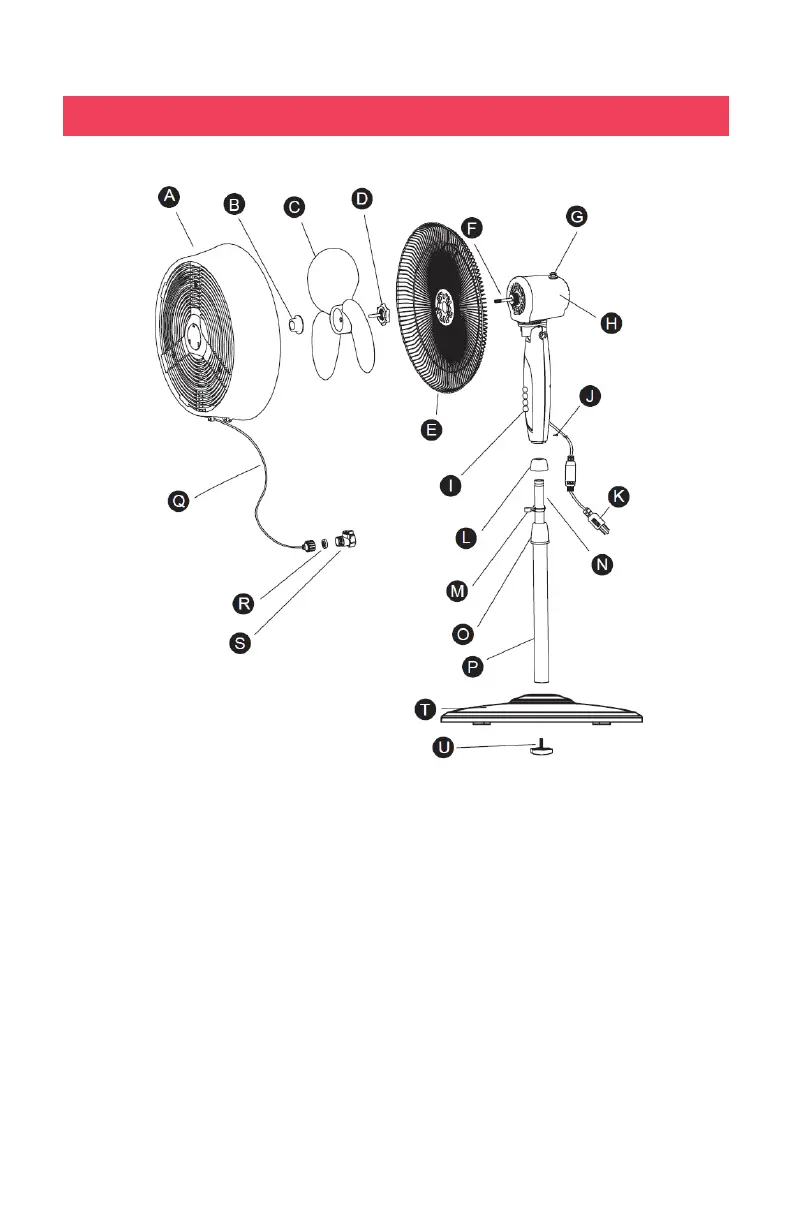 A
B
C
D
F
G
H
E
J
I
K
L
N
M
O
P
Q
R
S
T
U