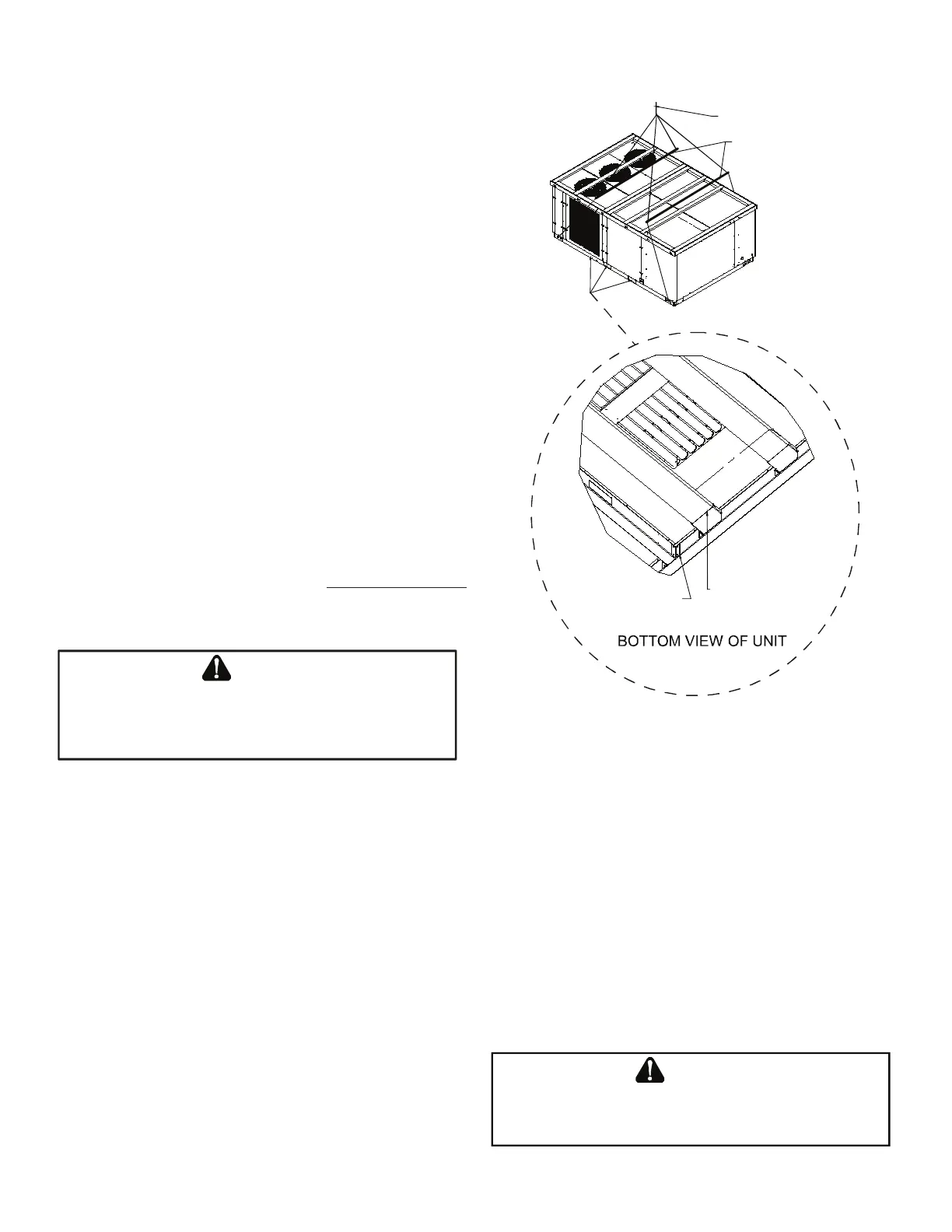 BOTTOM VIEW OF UNIT