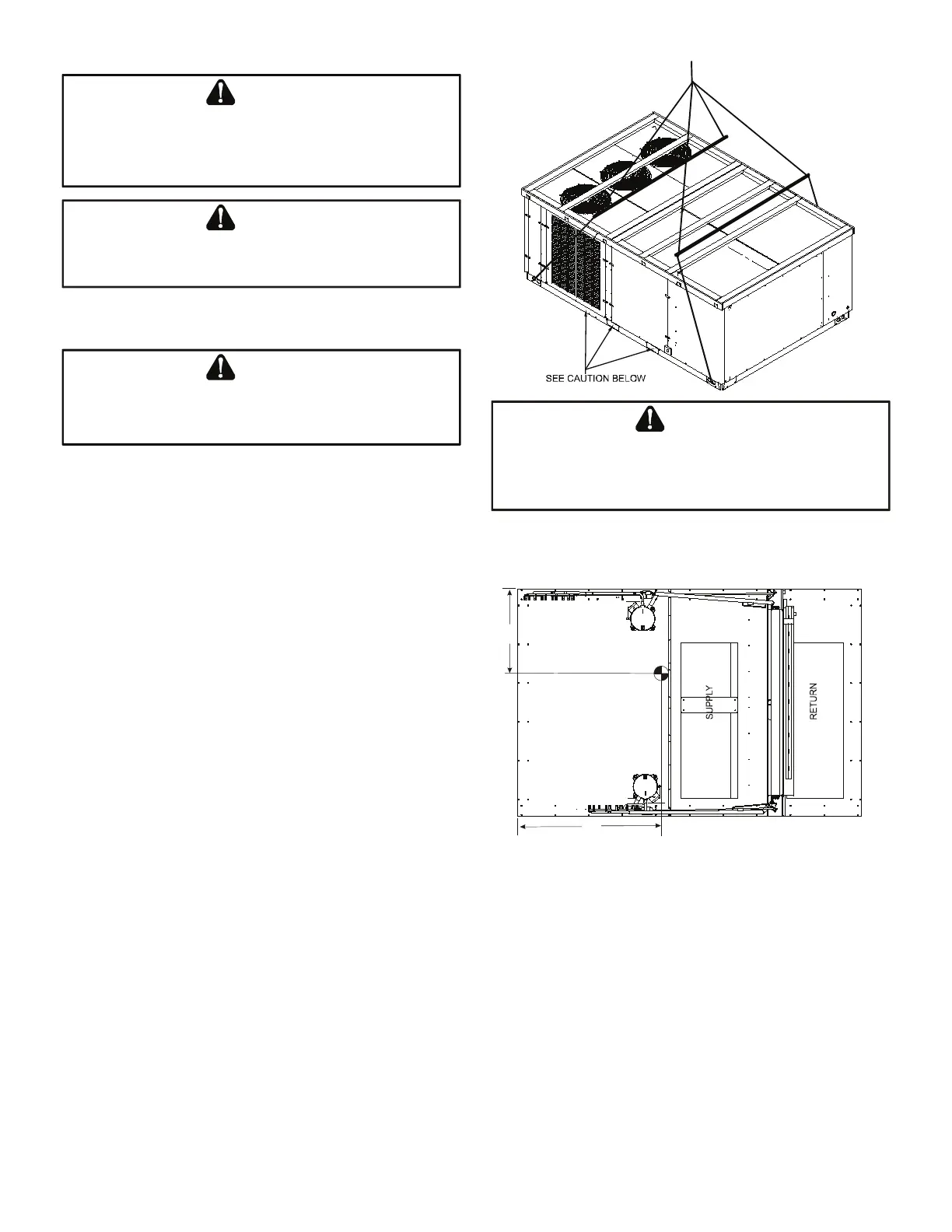 SEE CAUTION BELOW

SUPPLY

RETURN