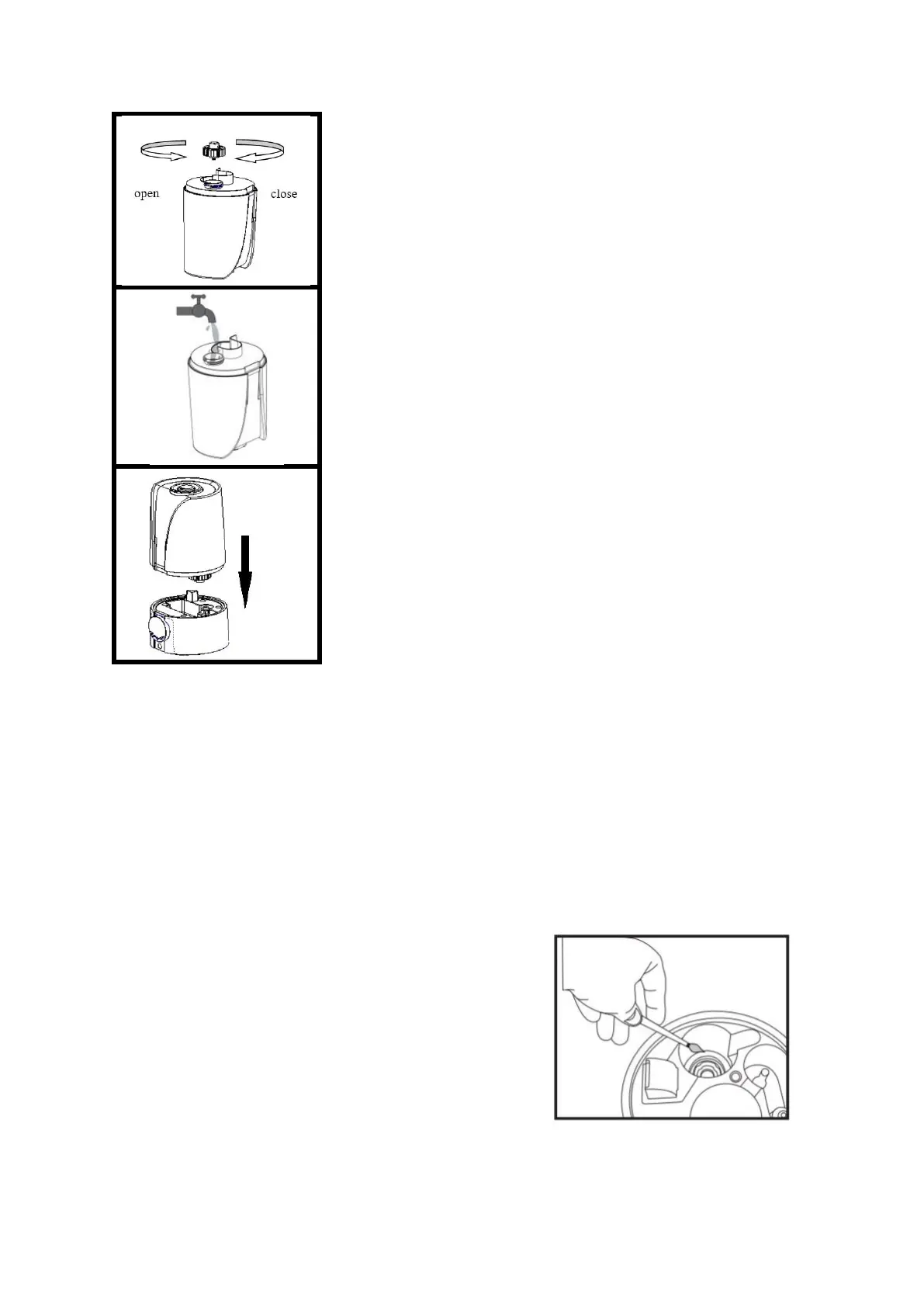 open
close