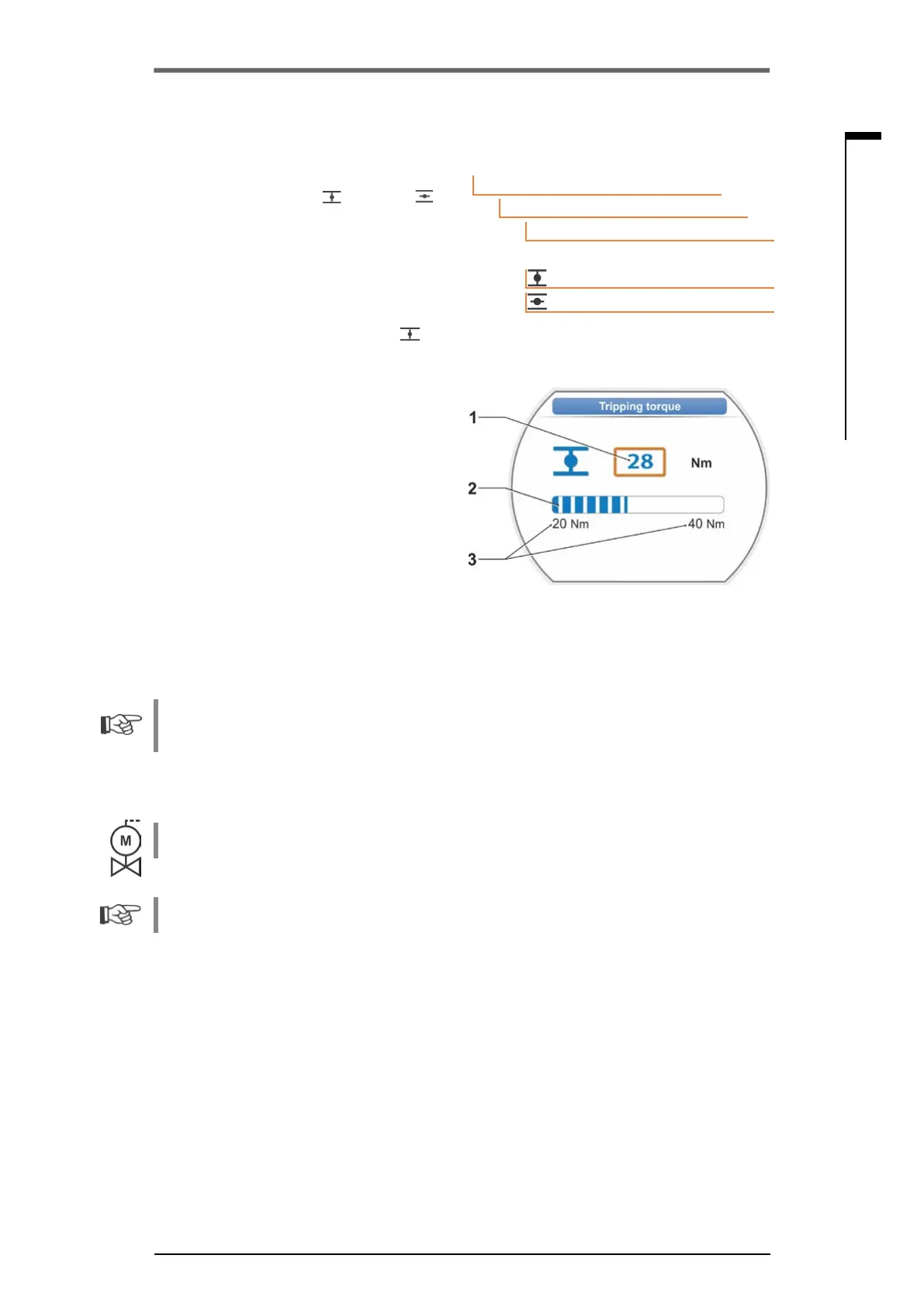 Tripping torque

1

28

Nm

2

20 Nm

40 Nm

3

M