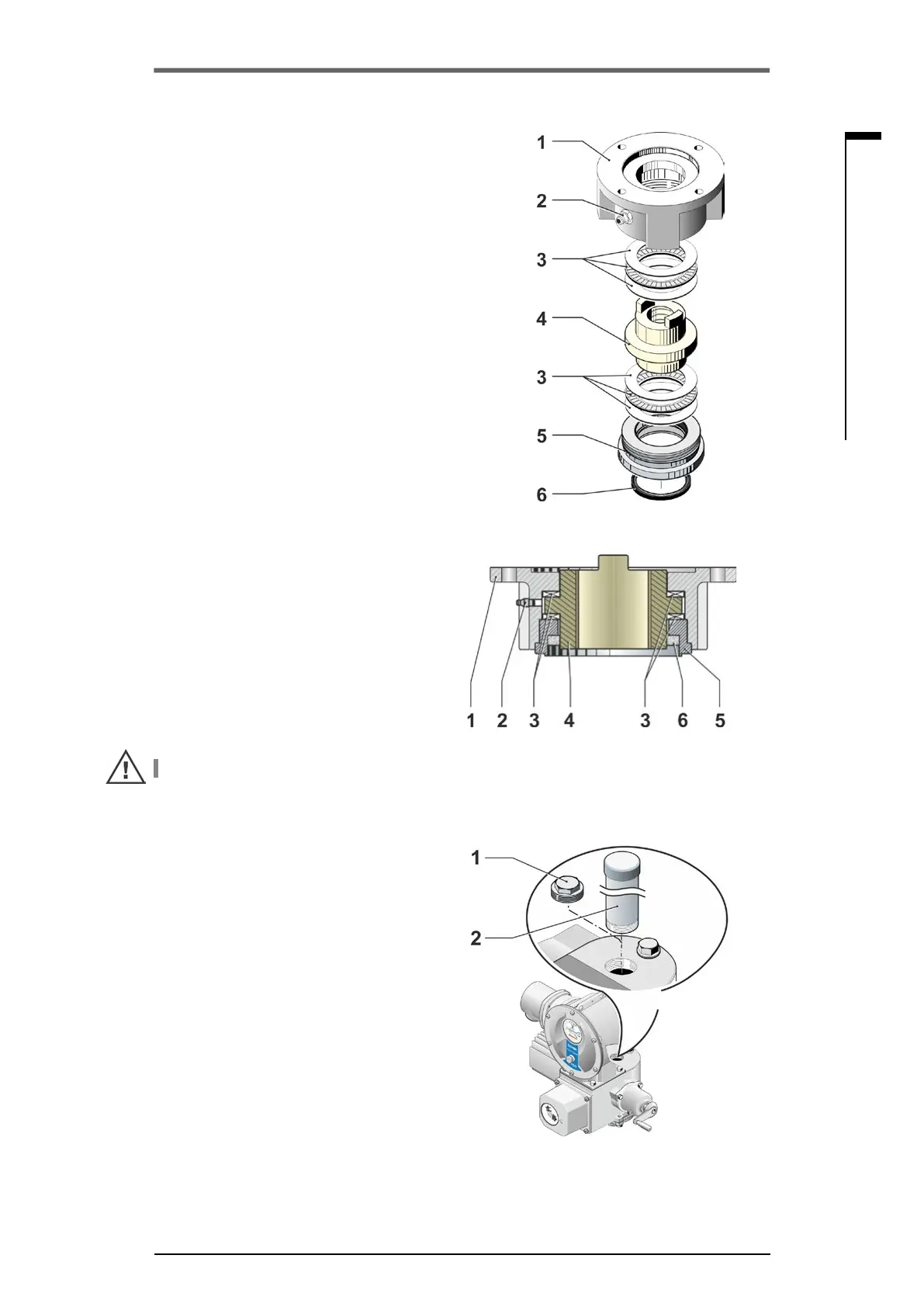 1
2
3
4
3
5
6

1 2 3 4 3 6 5

1
2