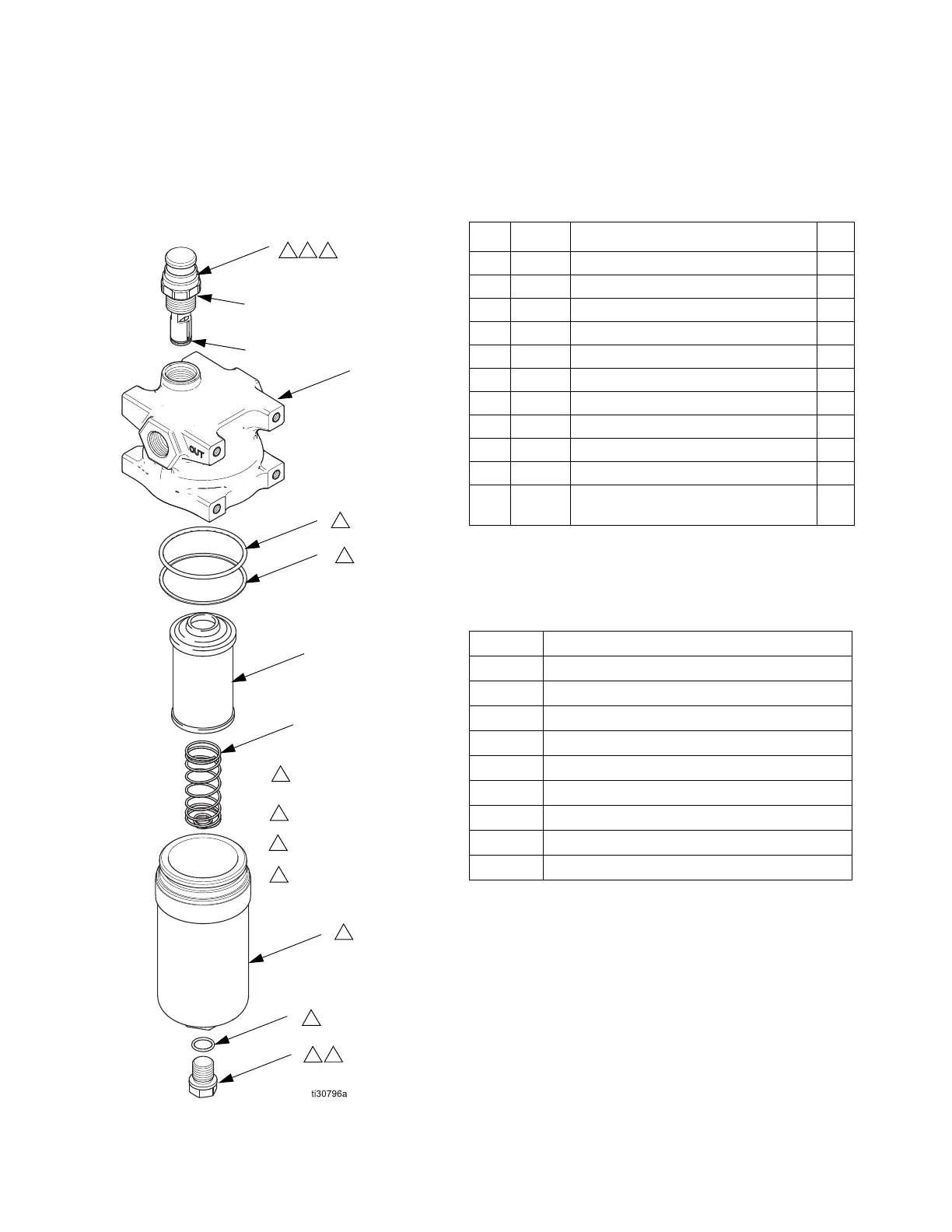 OUT

ti30796a