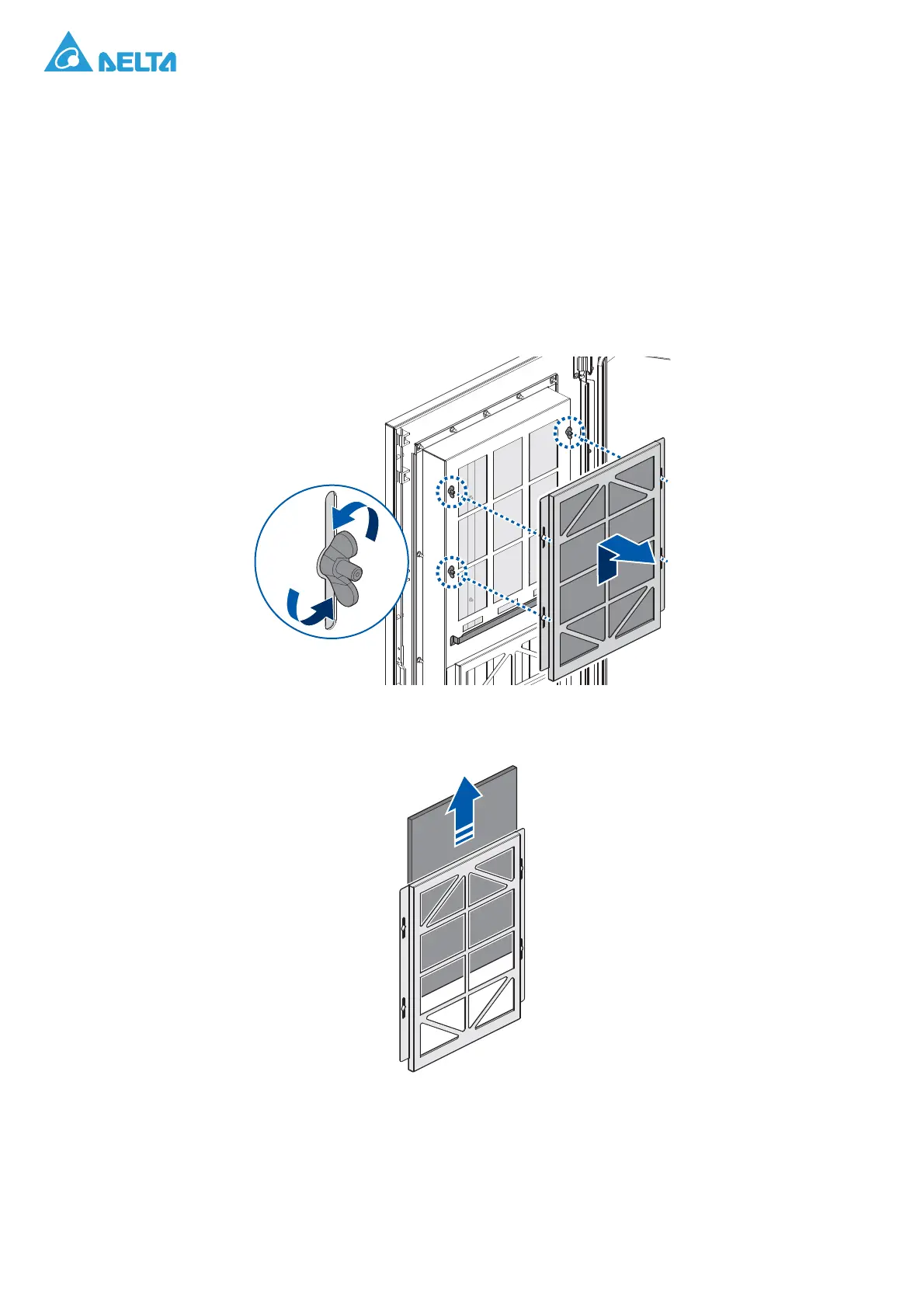 DELTA