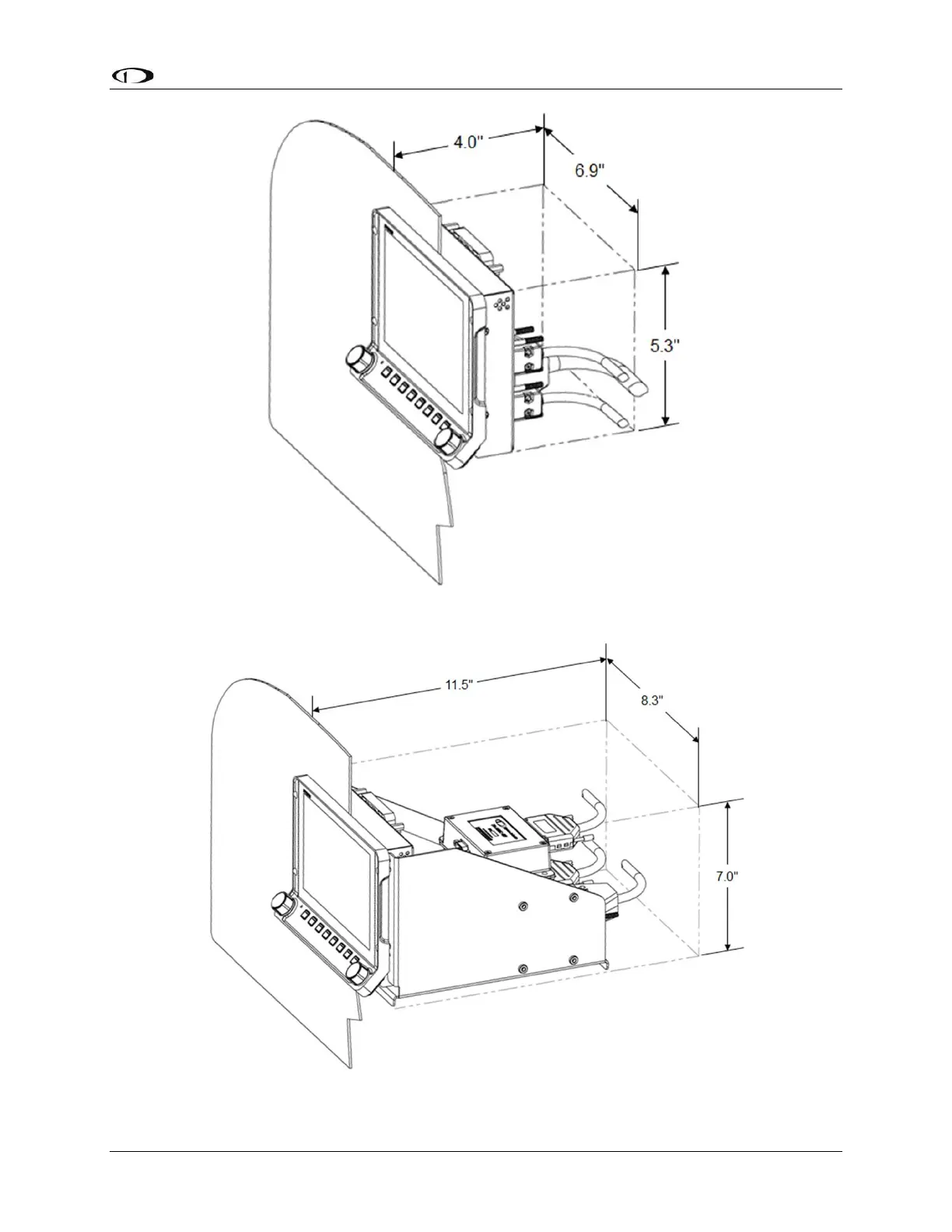 4.0"

6.9"

5.3"

11.5"

8.3"

7.0"