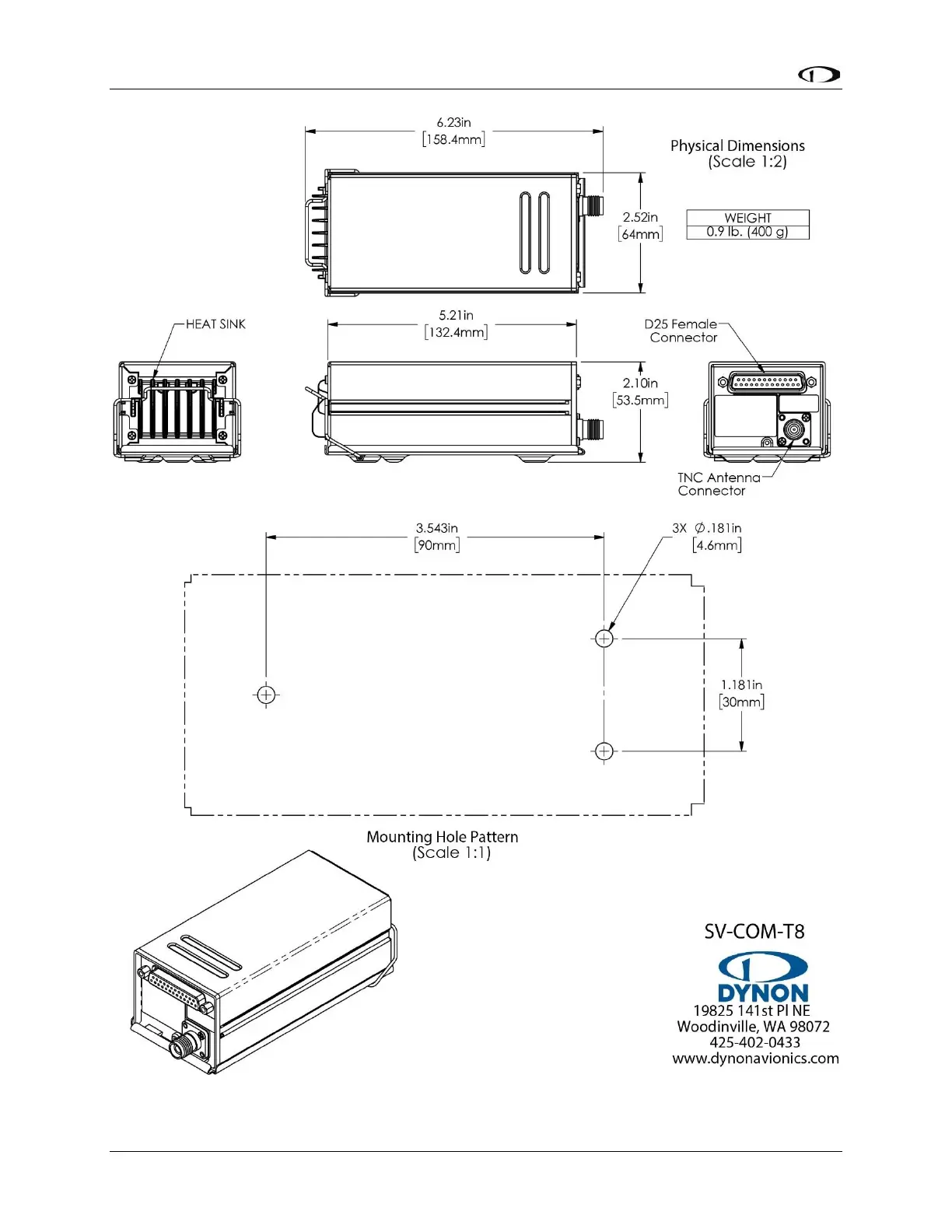 6.23in
[158.4mm]

Physical Dimensions
(Scale 1:2)

2.52in
[64mm]

| WEIGHT |
|---|
| 0.9 lb. (400 g) |

HEAT SINK

5.21in
[132.4mm]

D25 Female
Connector

2.10in
[53.5mm]

TNC Antenna
Connector

3.543in
[90mm]

3X $\varnothing$.181in
[4.6mm]

1.181in
[30mm]

Mounting Hole Pattern
(Scale 1:1)

SV-COM-T8

DYNON
19825 141st Pl NE
Woodinville, WA 98072
425-402-0433
www.dynonavionics.com