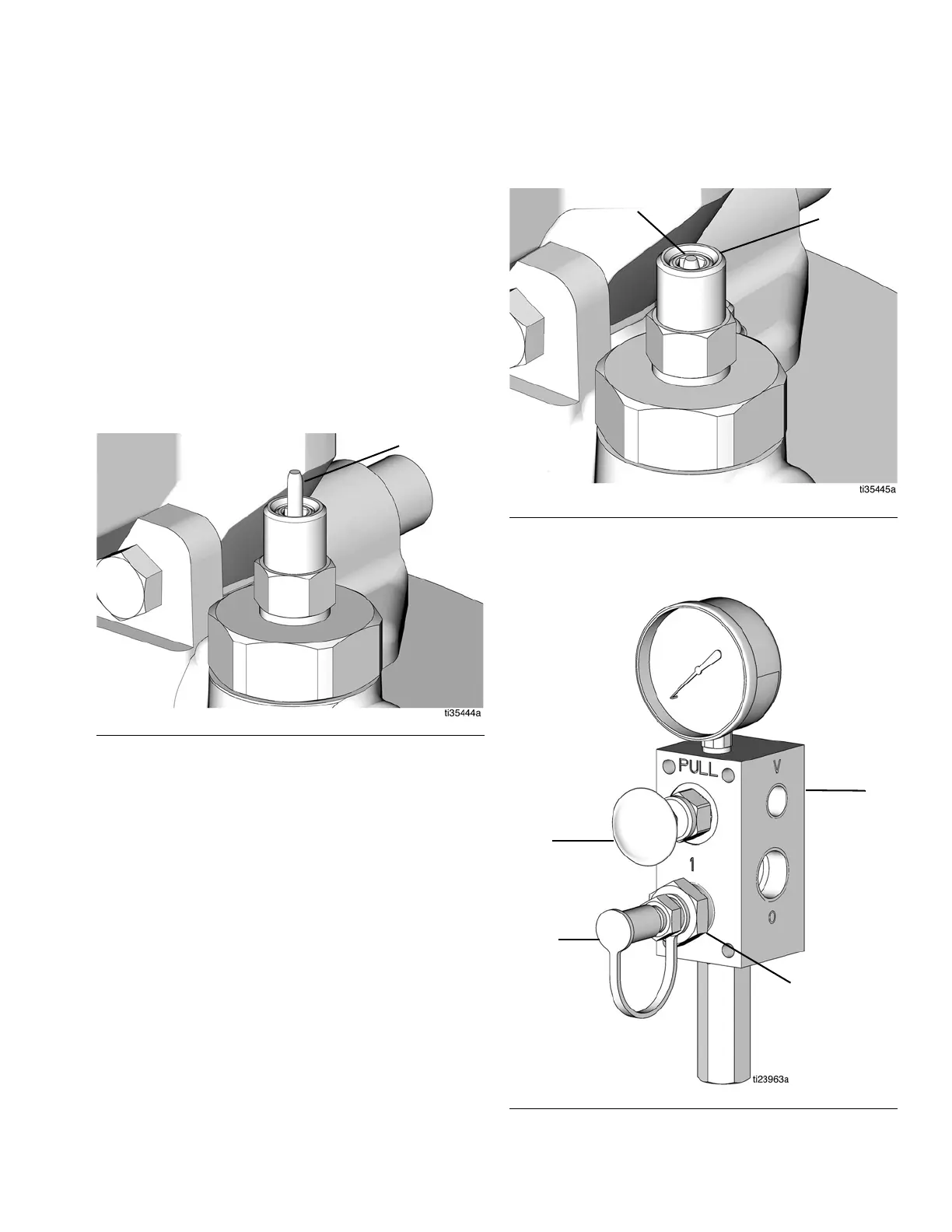 ti35444a

ti35445a

PULL

V

1

O

ti23963a