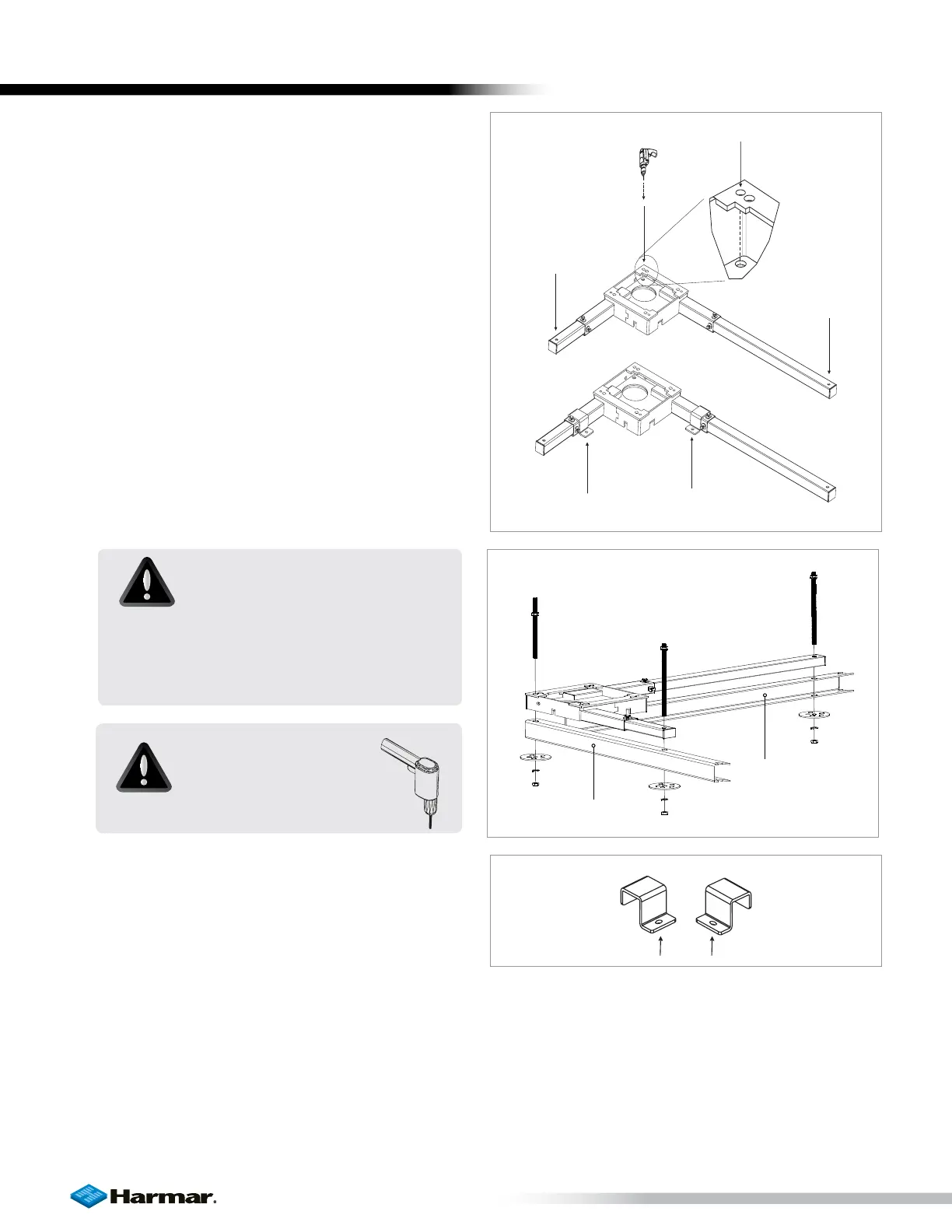 Harmar.