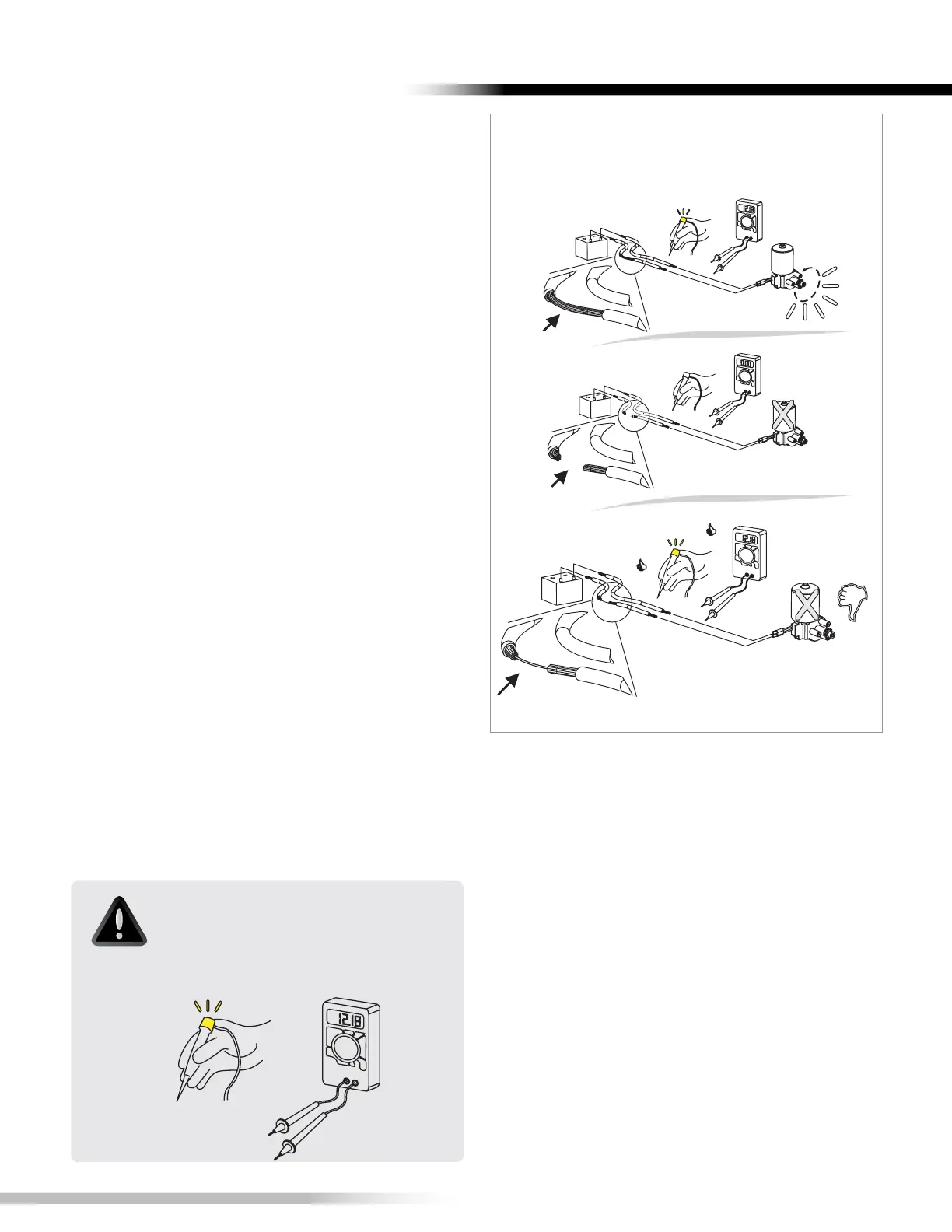 12.18

0.00

12.18

12.18