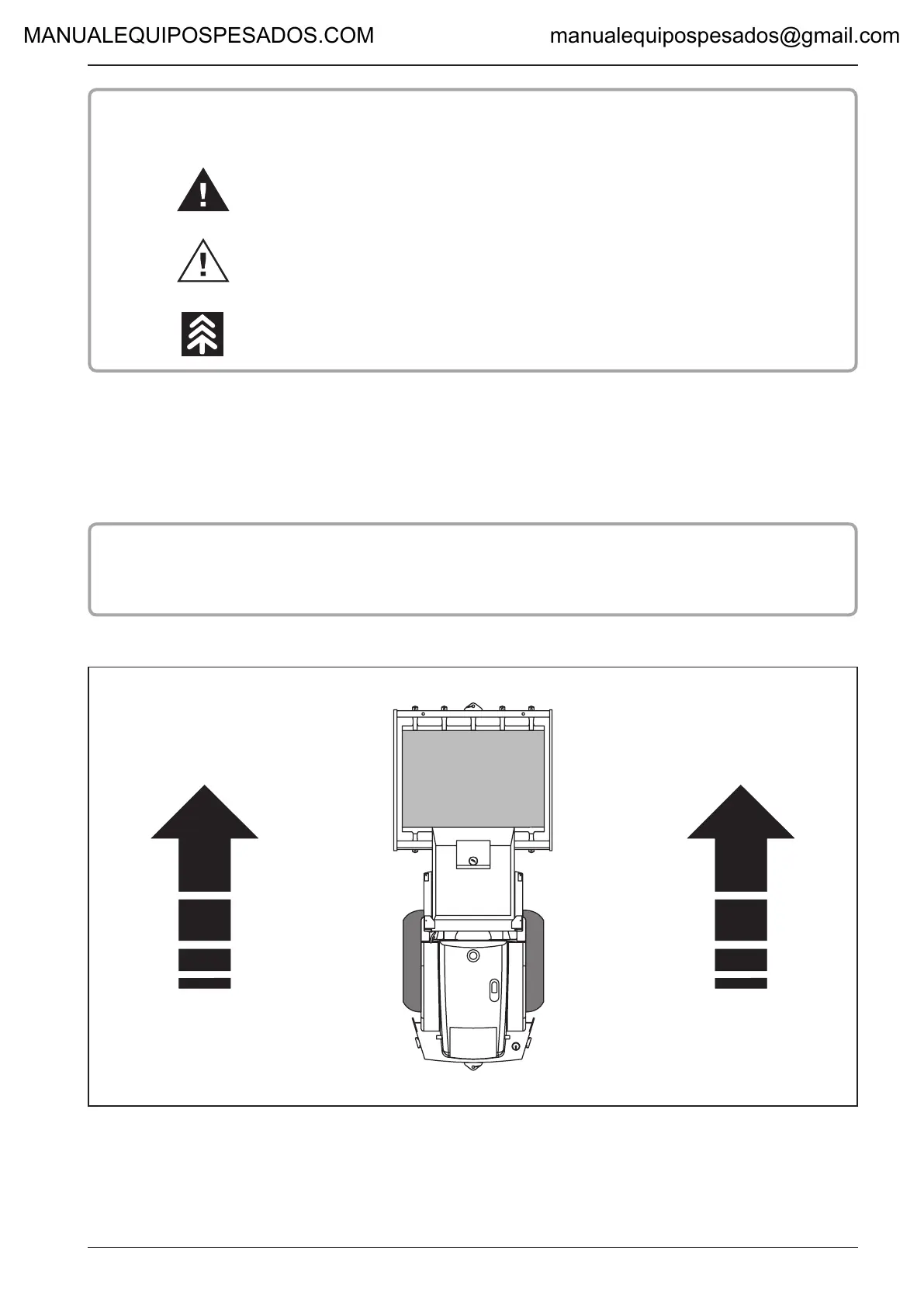 MANUALEQUIPOSPESADOS.COM manualequipospesados@gmail.com