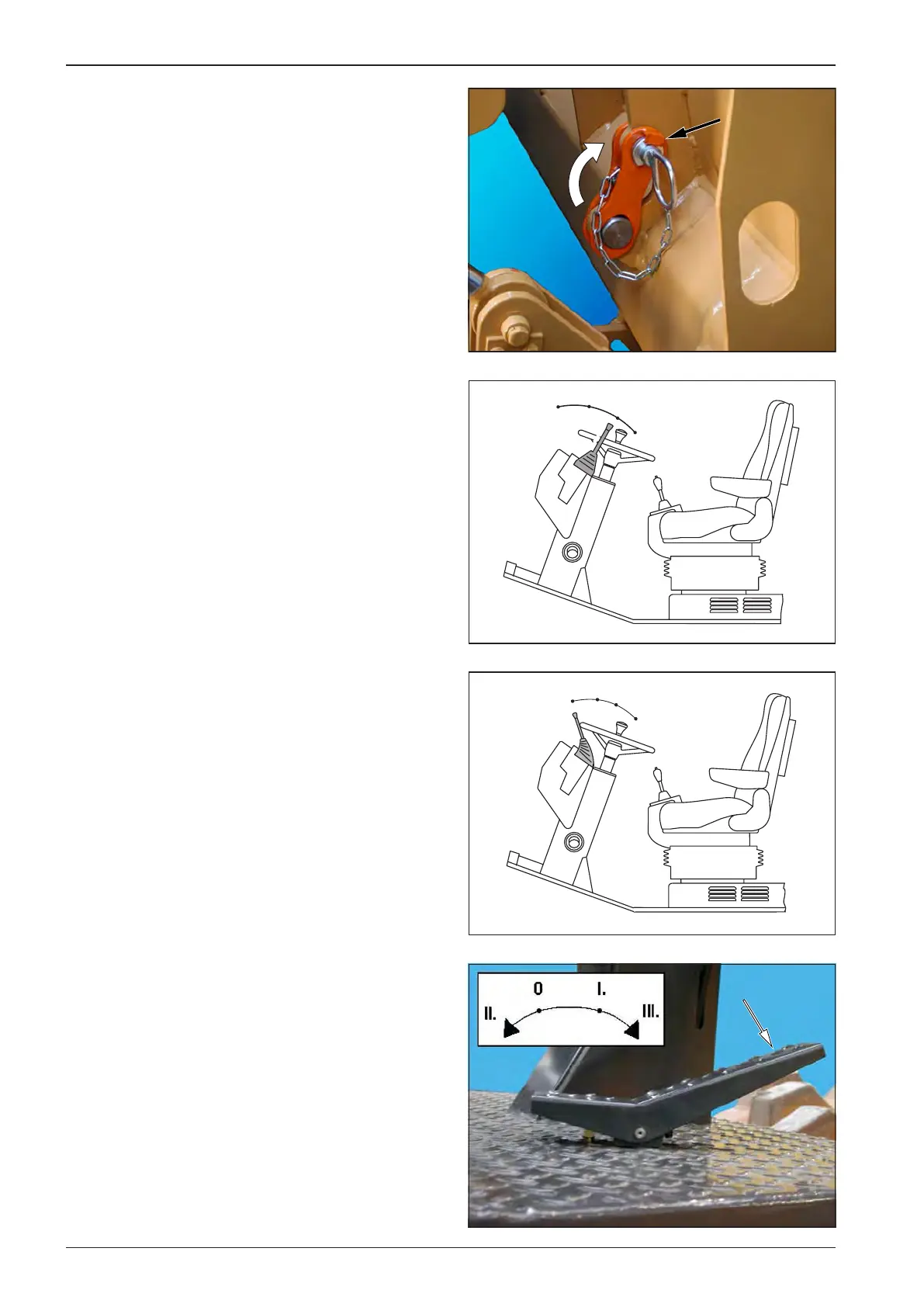 0 I.

II. III.