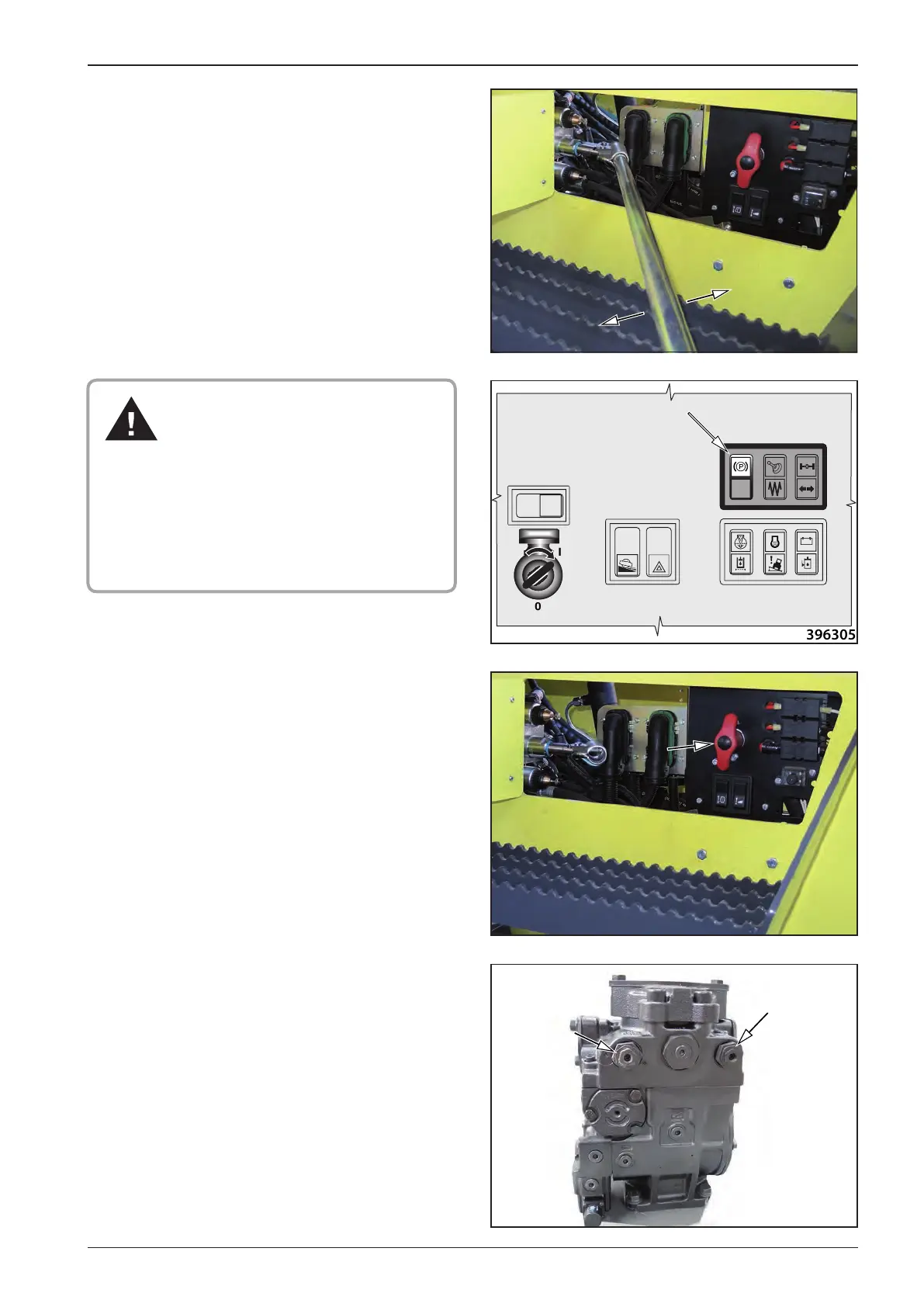 (P)

I

0

396305