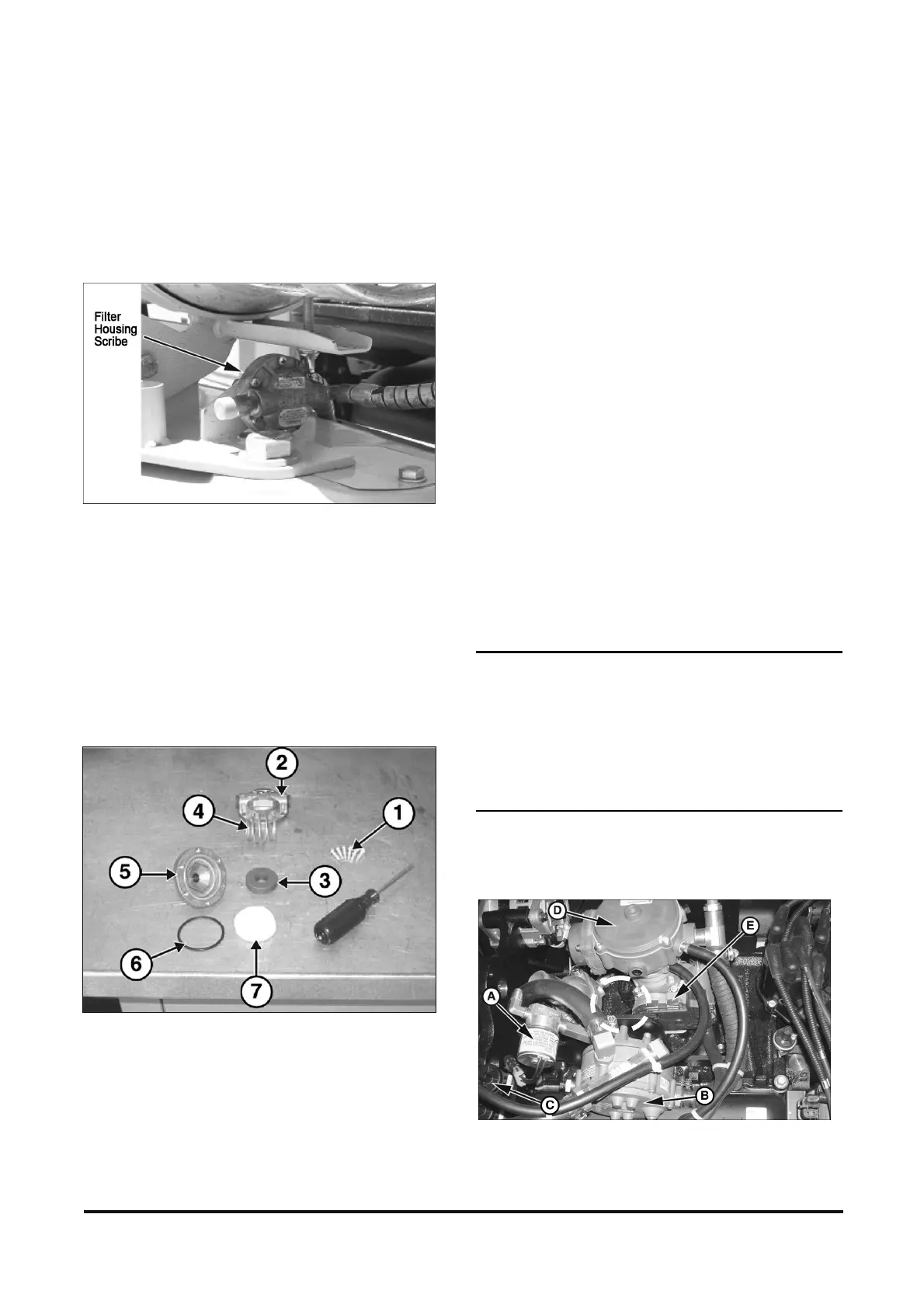 Filter Housing Scribe

2

4

1

5

3

6

7

D

E

A

C

B