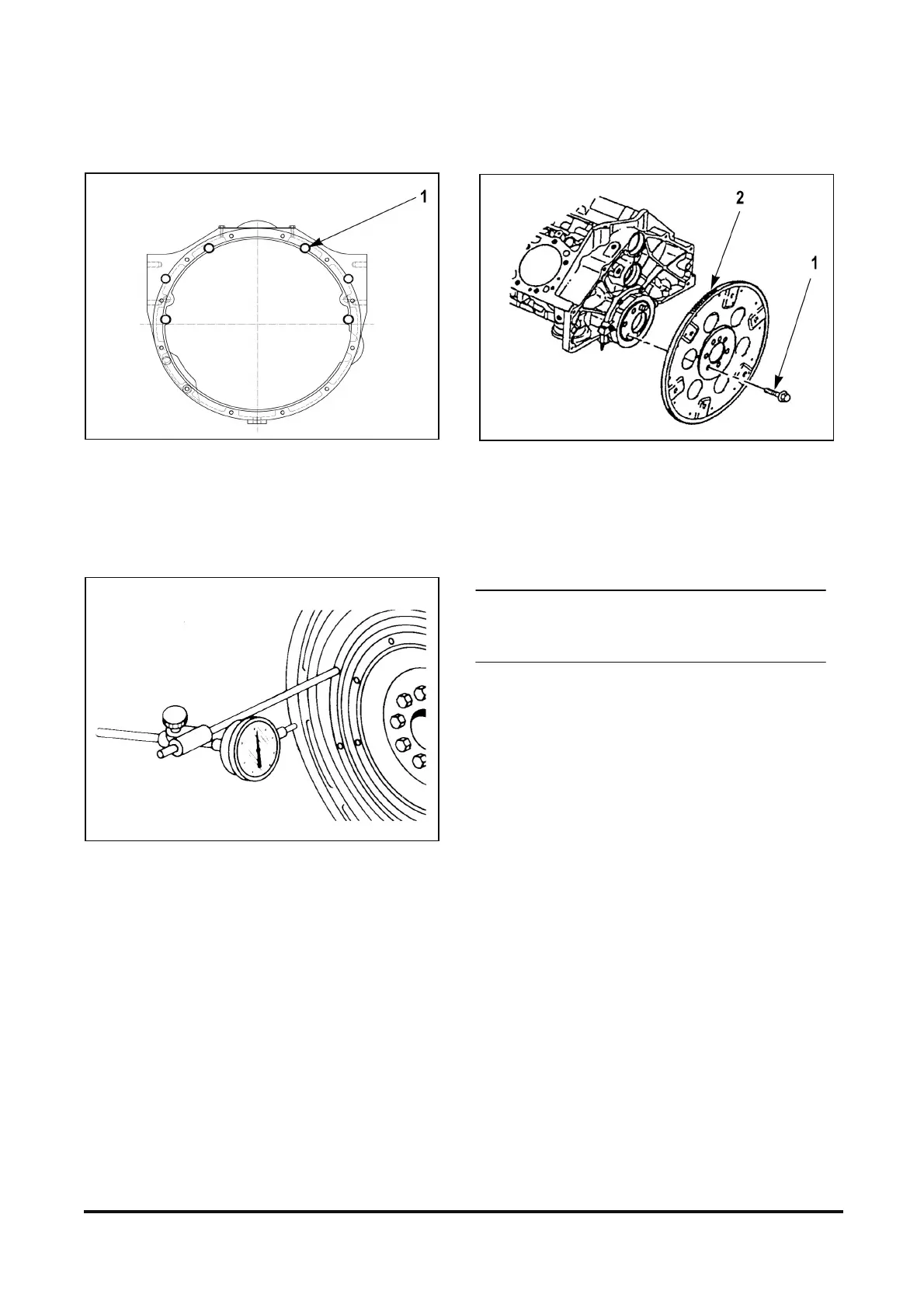 1

2

1