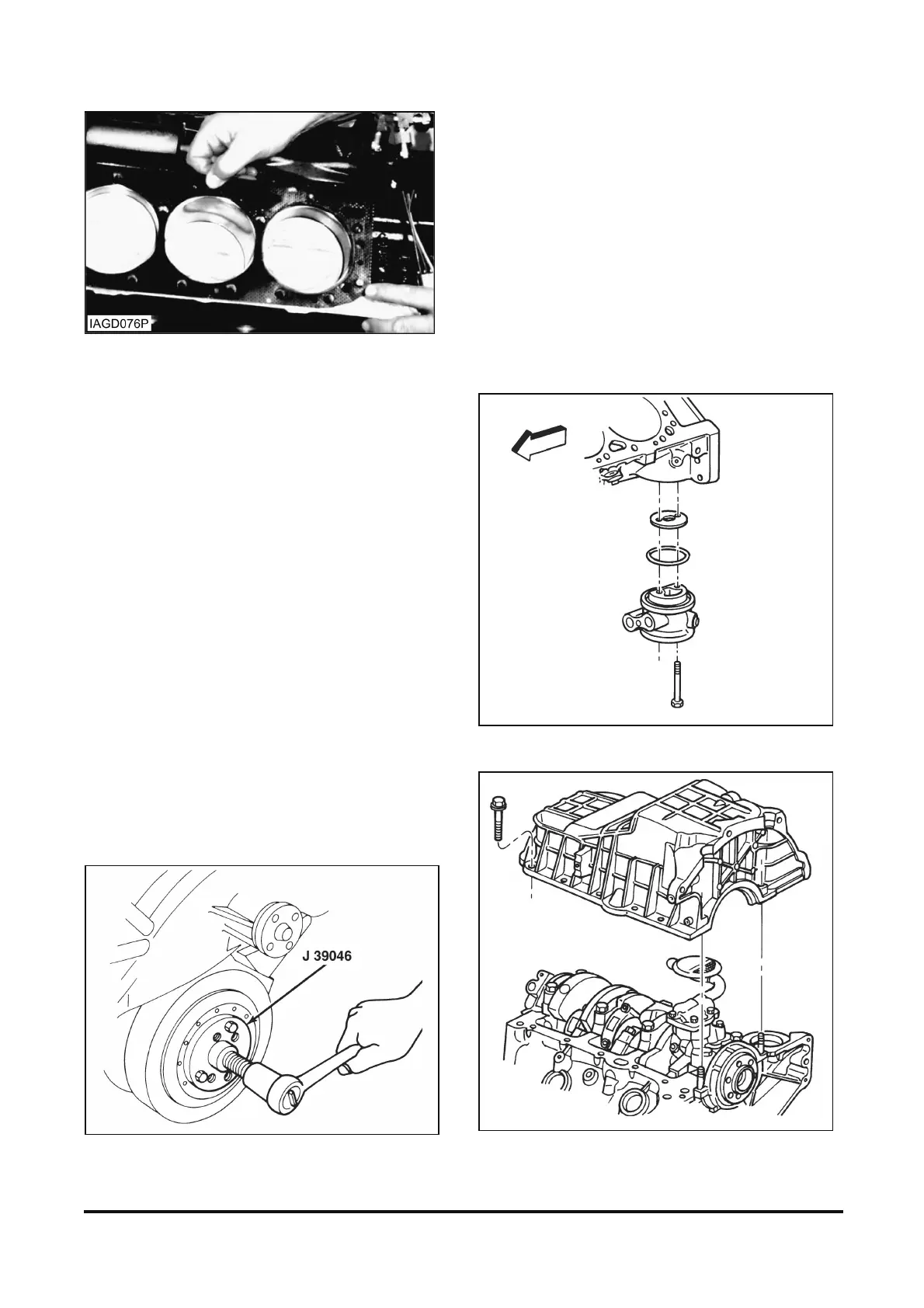 IAGD076P

J 39046