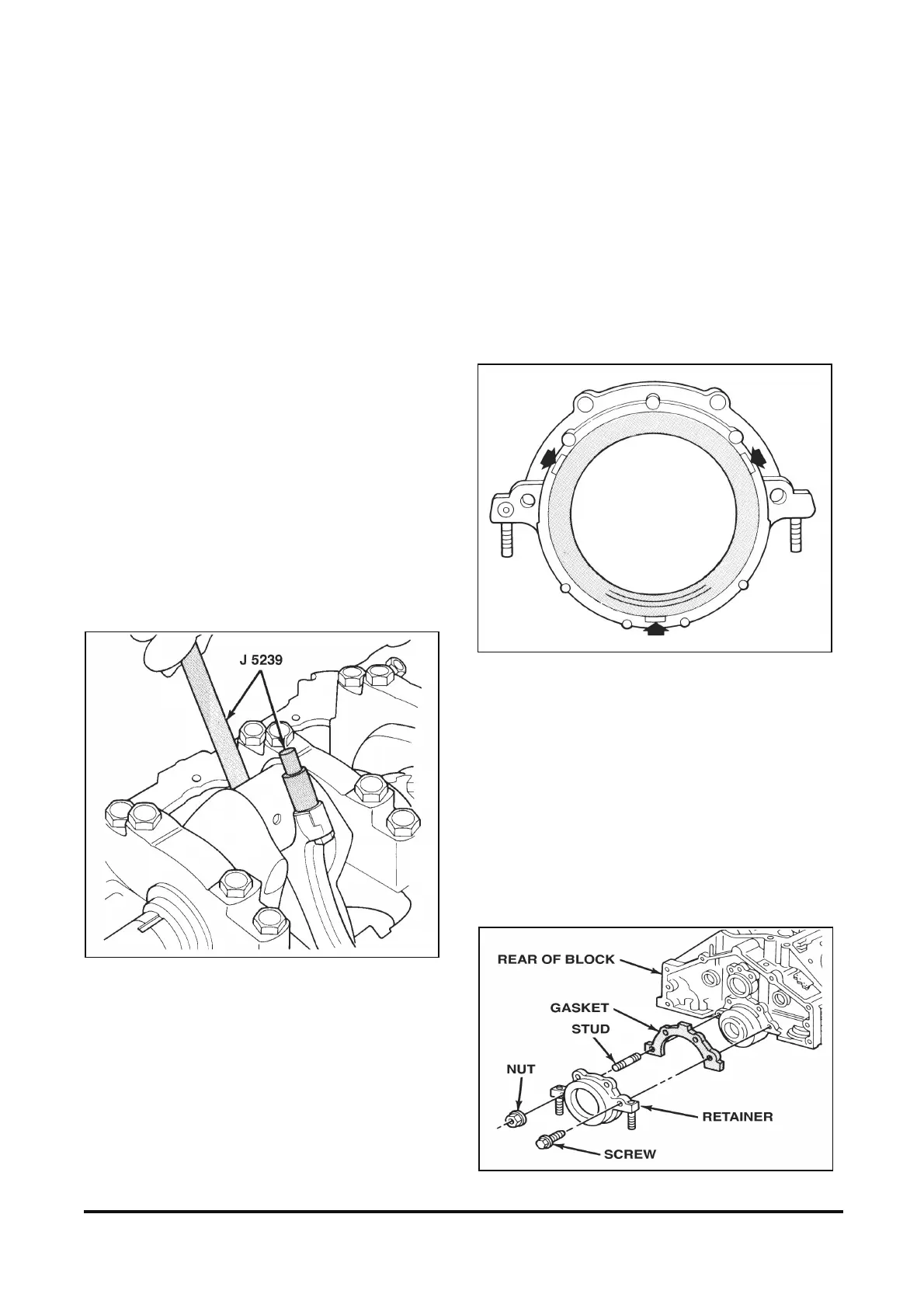 J 5239

REAR OF BLOCK

GASKET

STUD

NUT

RETAINER

SCREW