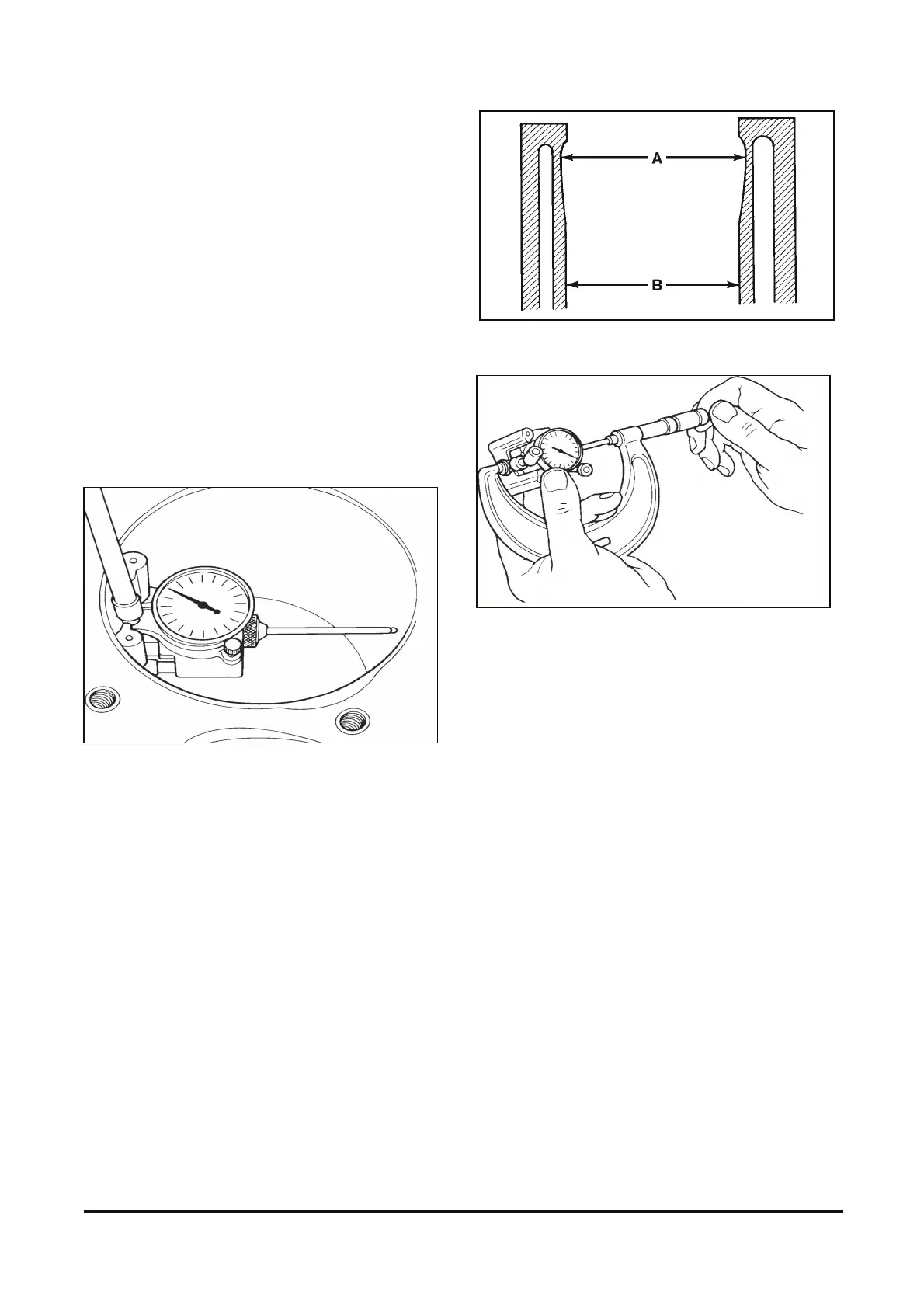 A

B