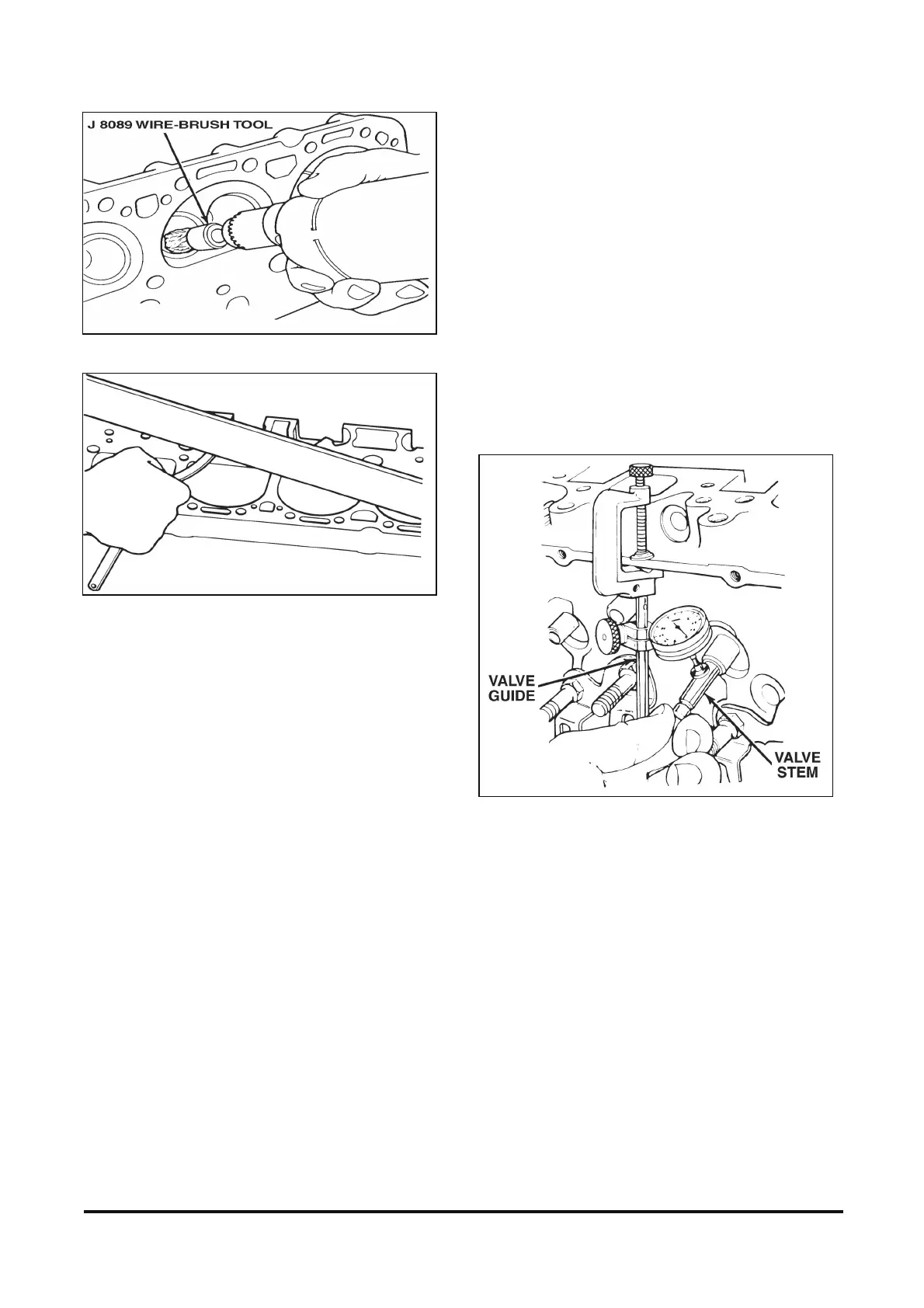 J 8089 WIRE-BRUSH TOOL

VALVE GUIDE

VALVE STEM