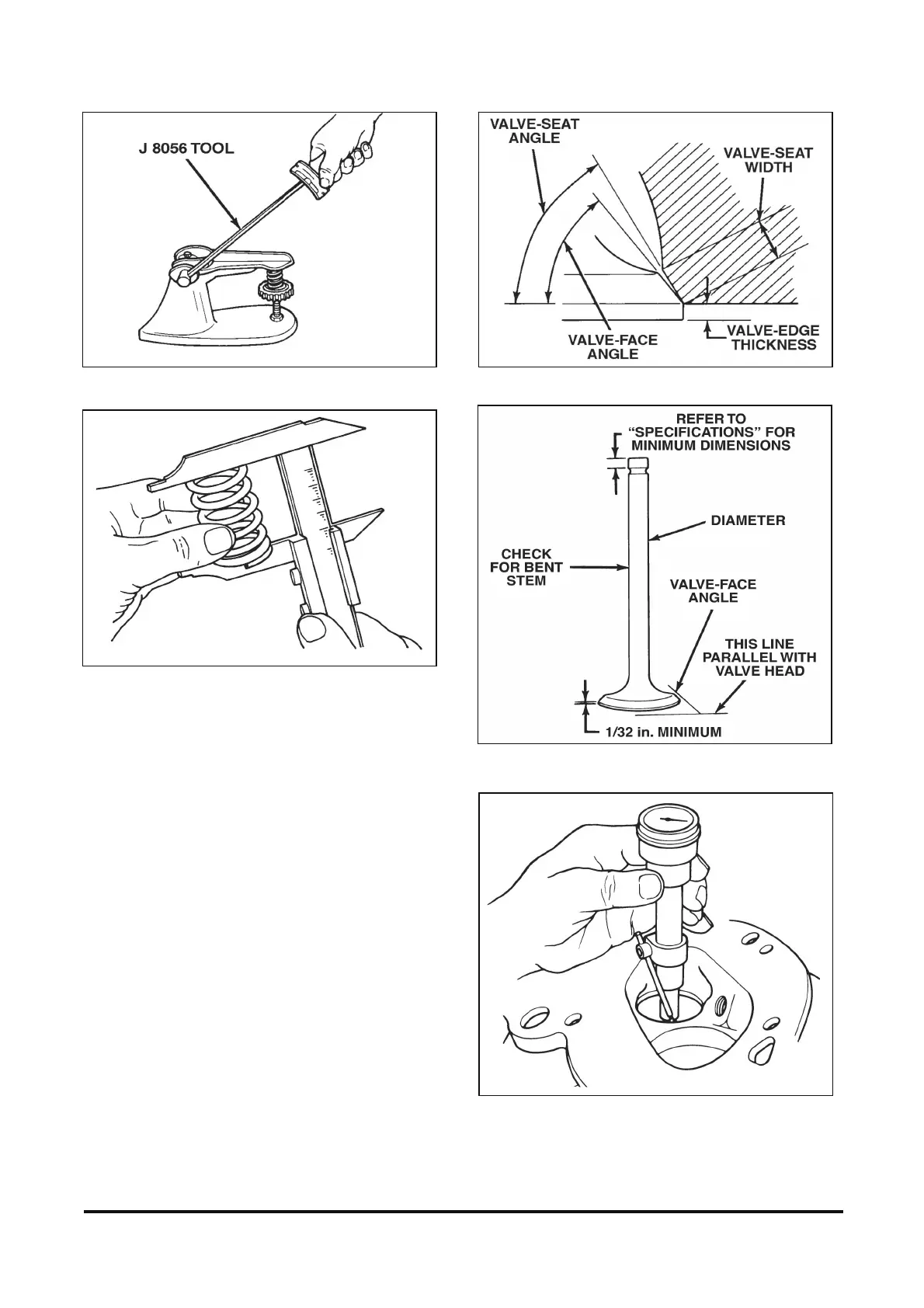 J 8056 TOOL

VALVE-SEAT ANGLE

VALVE-SEAT WIDTH

VALVE-FACE ANGLE

VALVE-EDGE THICKNESS

REFER TO "SPECIFICATIONS" FOR MINIMUM DIMENSIONS

DIAMETER

CHECK FOR BENT STEM

VALVE-FACE ANGLE

THIS LINE PARALLEL WITH VALVE HEAD

1/32 in. MINIMUM