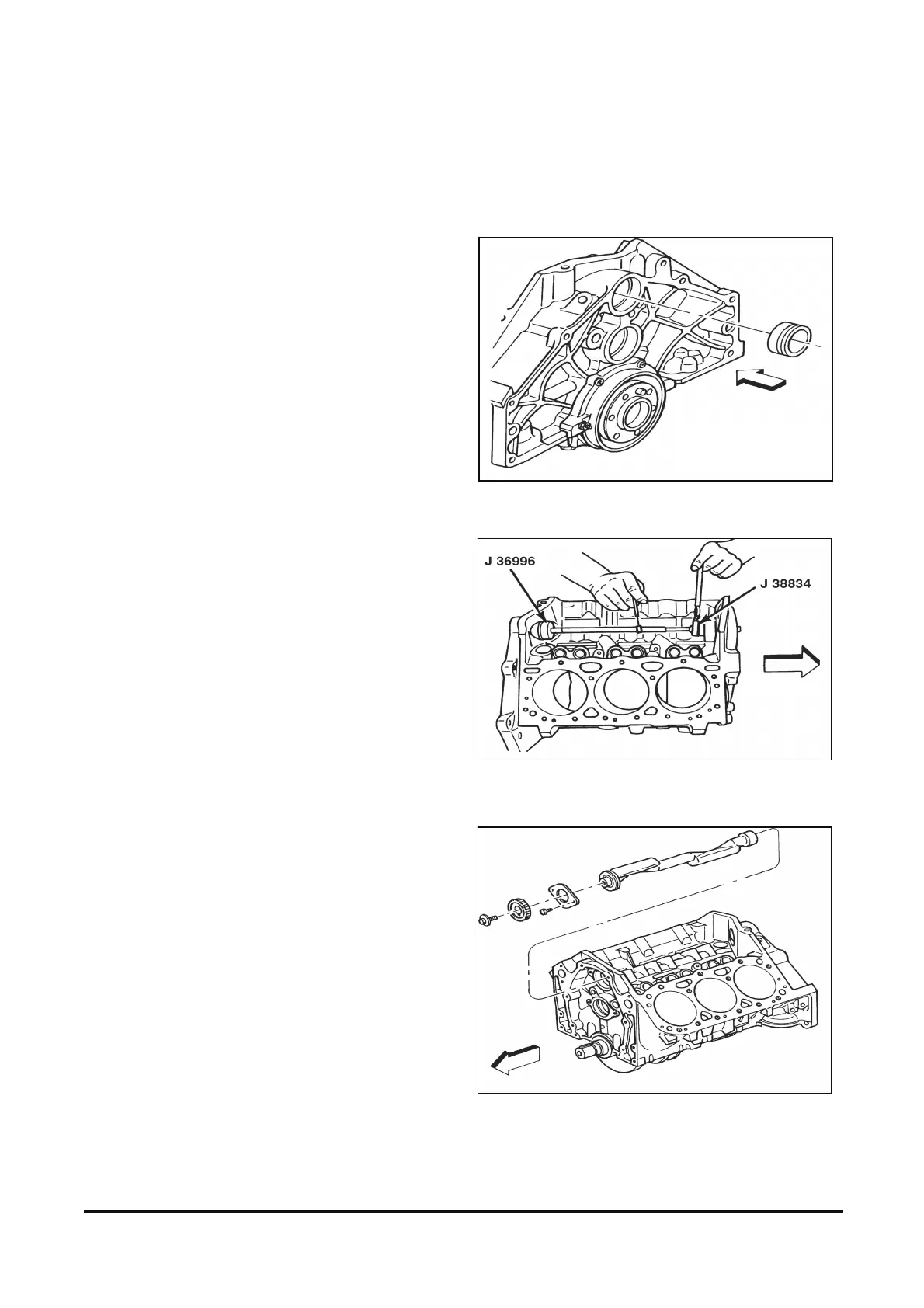 J 36996

J 38834