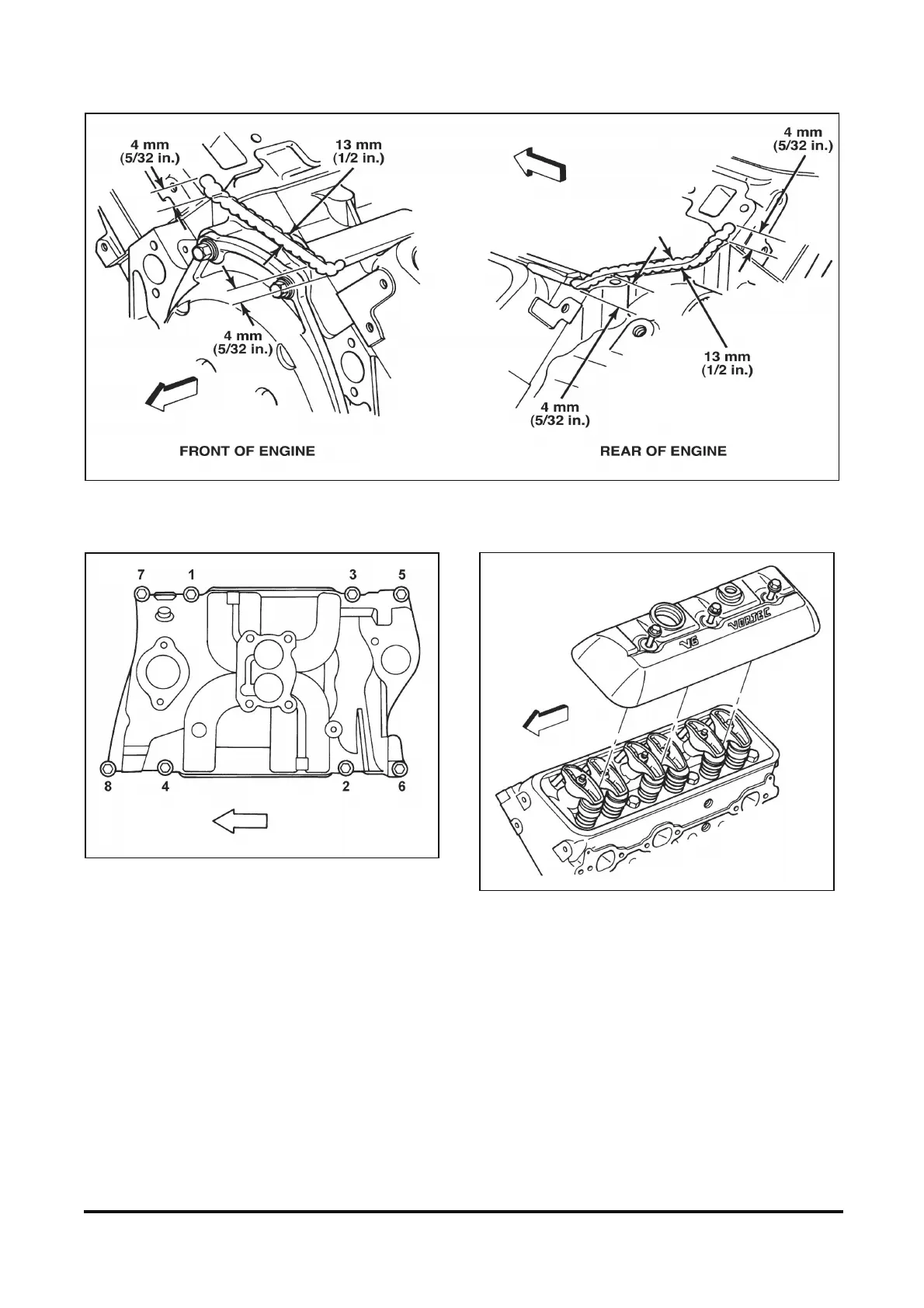 4 mm
(5/32 in.)

13 mm
(1/2 in.)

4 mm
(5/32 in.)

FRONT OF ENGINE

4 mm
(5/32 in.)

13 mm
(1/2 in.)

4 mm
(5/32 in.)

REAR OF ENGINE

7 1 3 5

8 4 2 6

V6 VORTEC