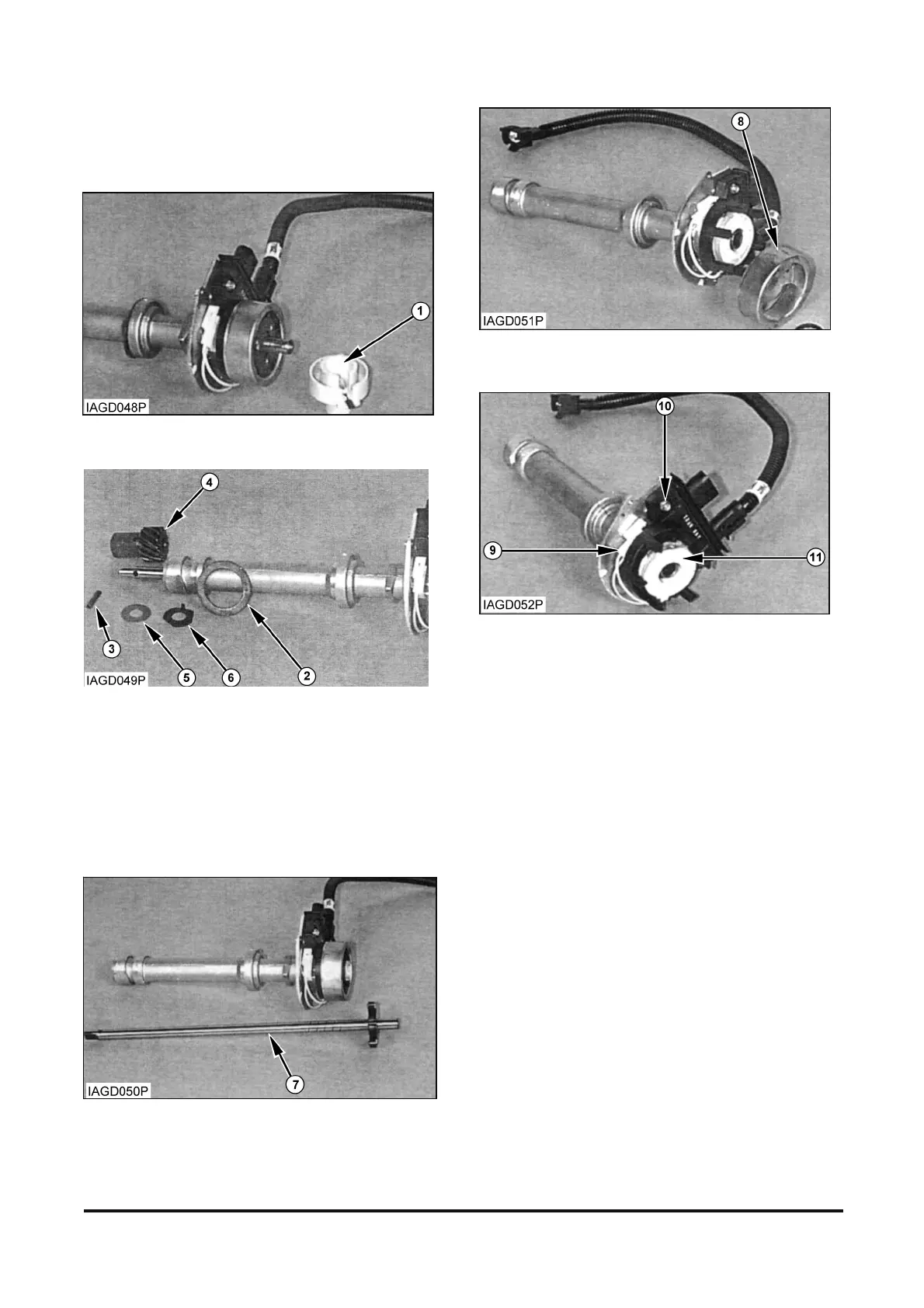 1

IAGD048P

4

3

5

6

2

IAGD049P

7

IAGD050P

8

IAGD051P

10

9

11

IAGD052P