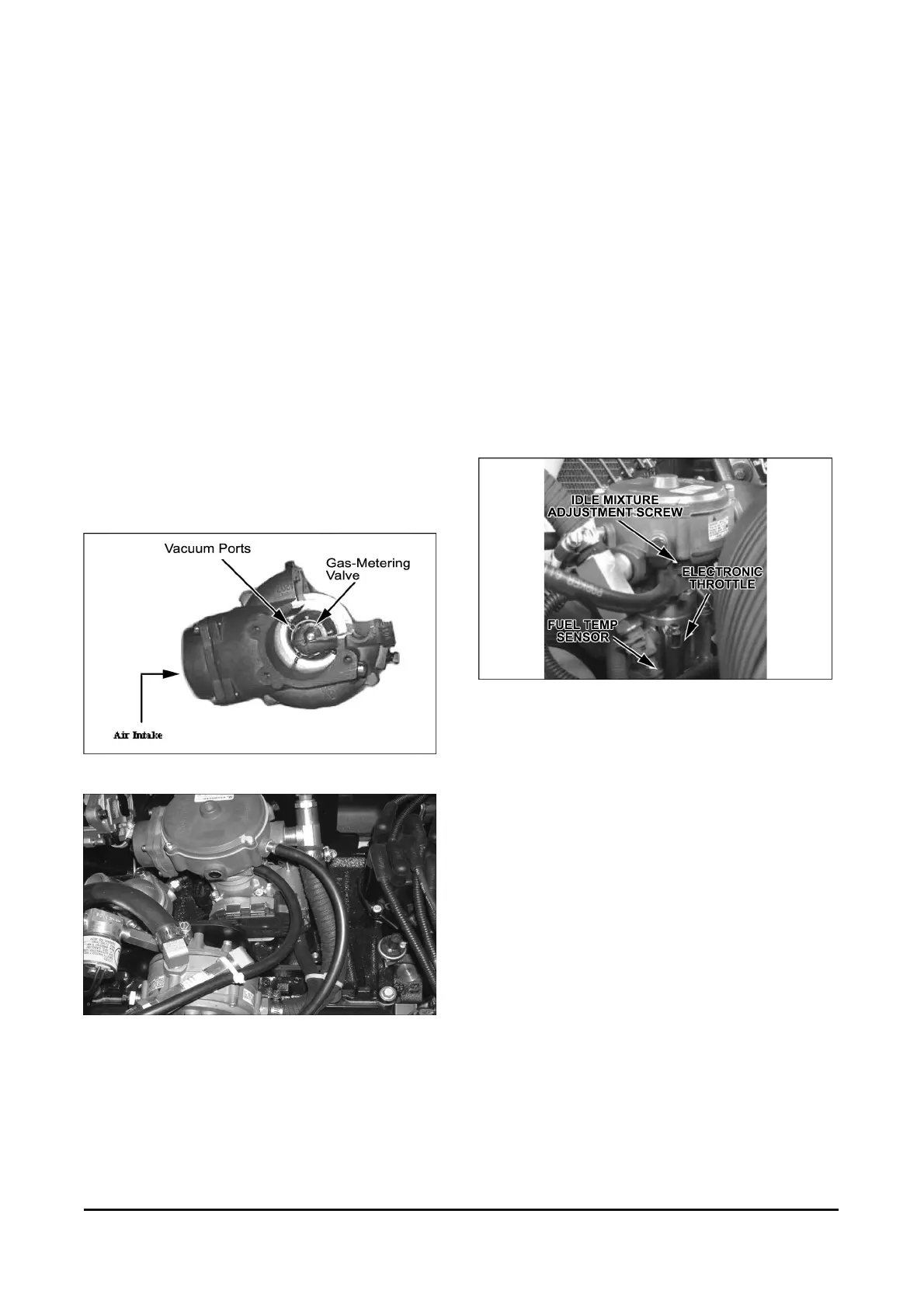 Vacuum Ports

Gas-Metering Valve

Air Intake

IDLE MIXTURE ADJUSTMENT SCREW

ELECTRONIC THROTTLE

FUEL TEMP SENSOR