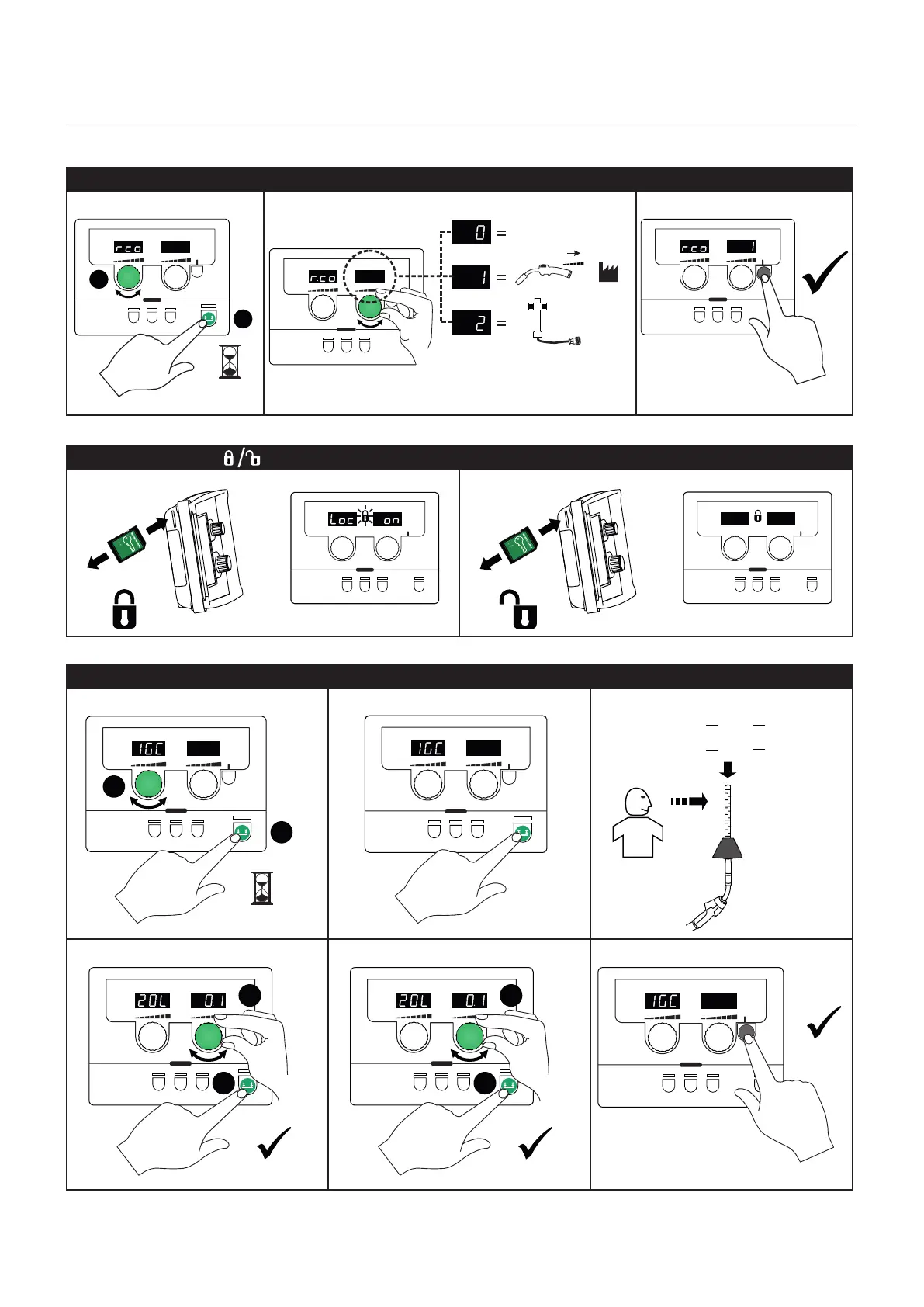 r.c.o

r.c.o

0 =

1 =

2 =

r.c.o 1

Loc on

IGC

IGC

20L 0.1

20L 0.1

IGC