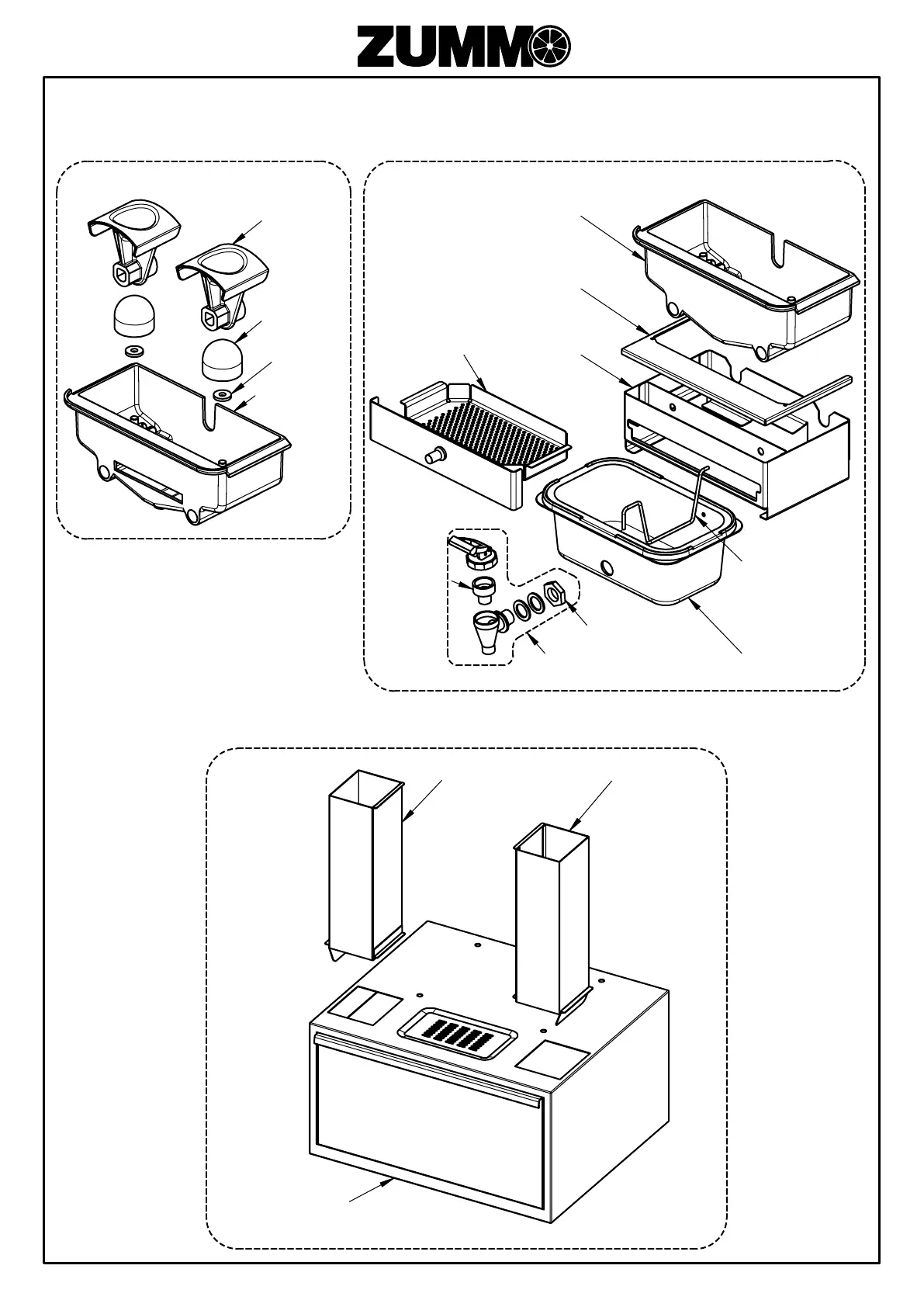 ZUMMO