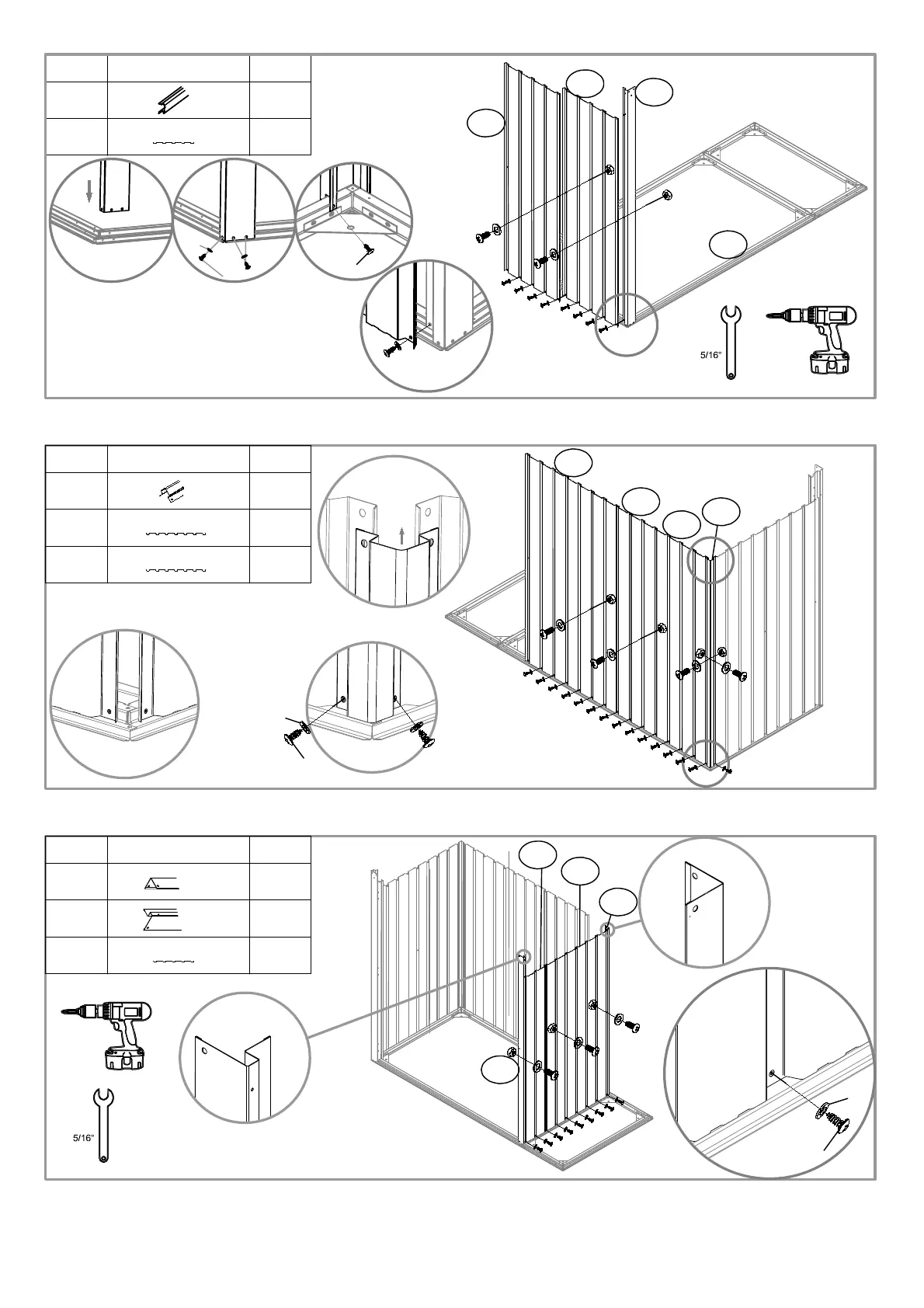 5/16"

5/16"