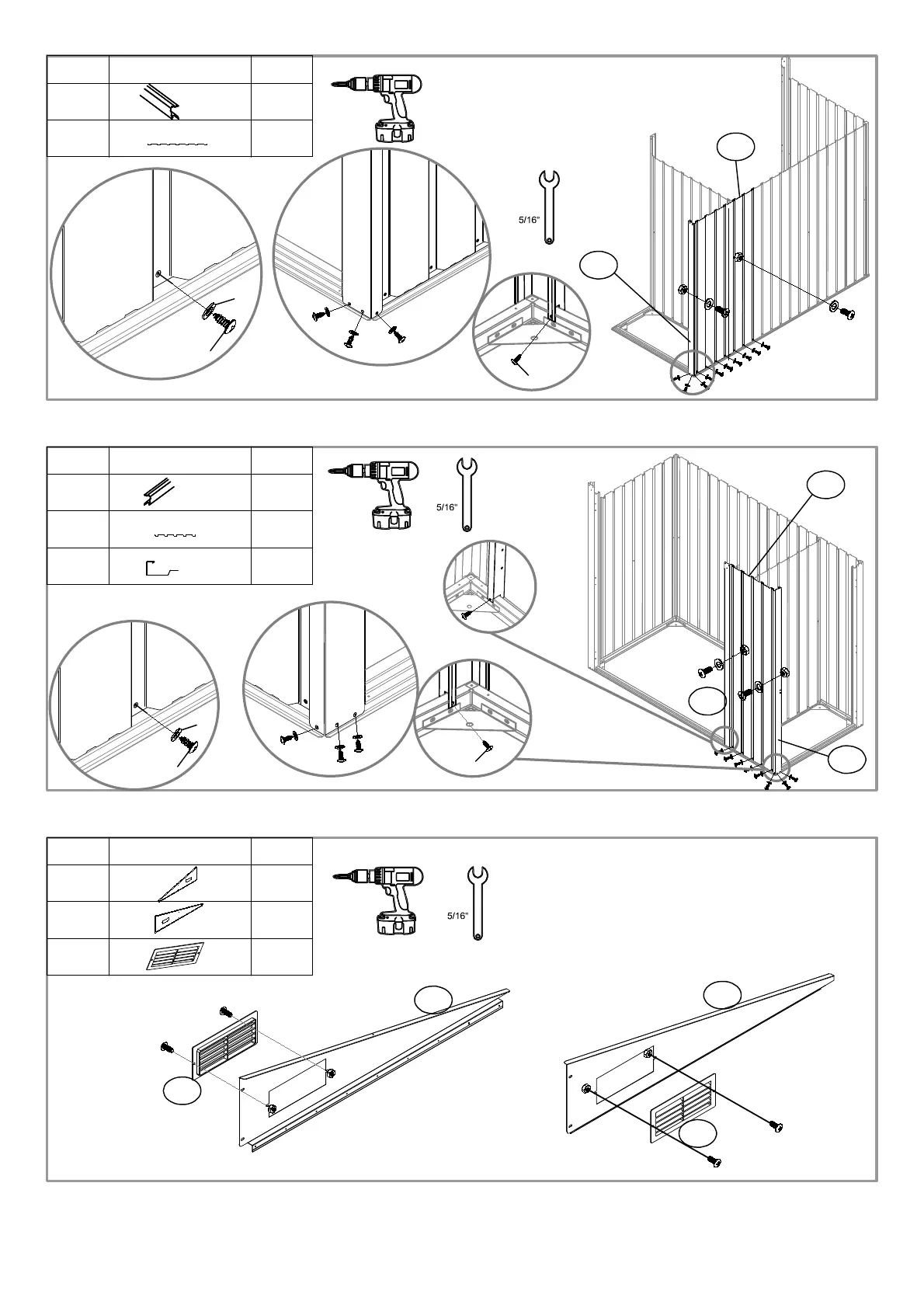 5/16"

5/16"

5/16"