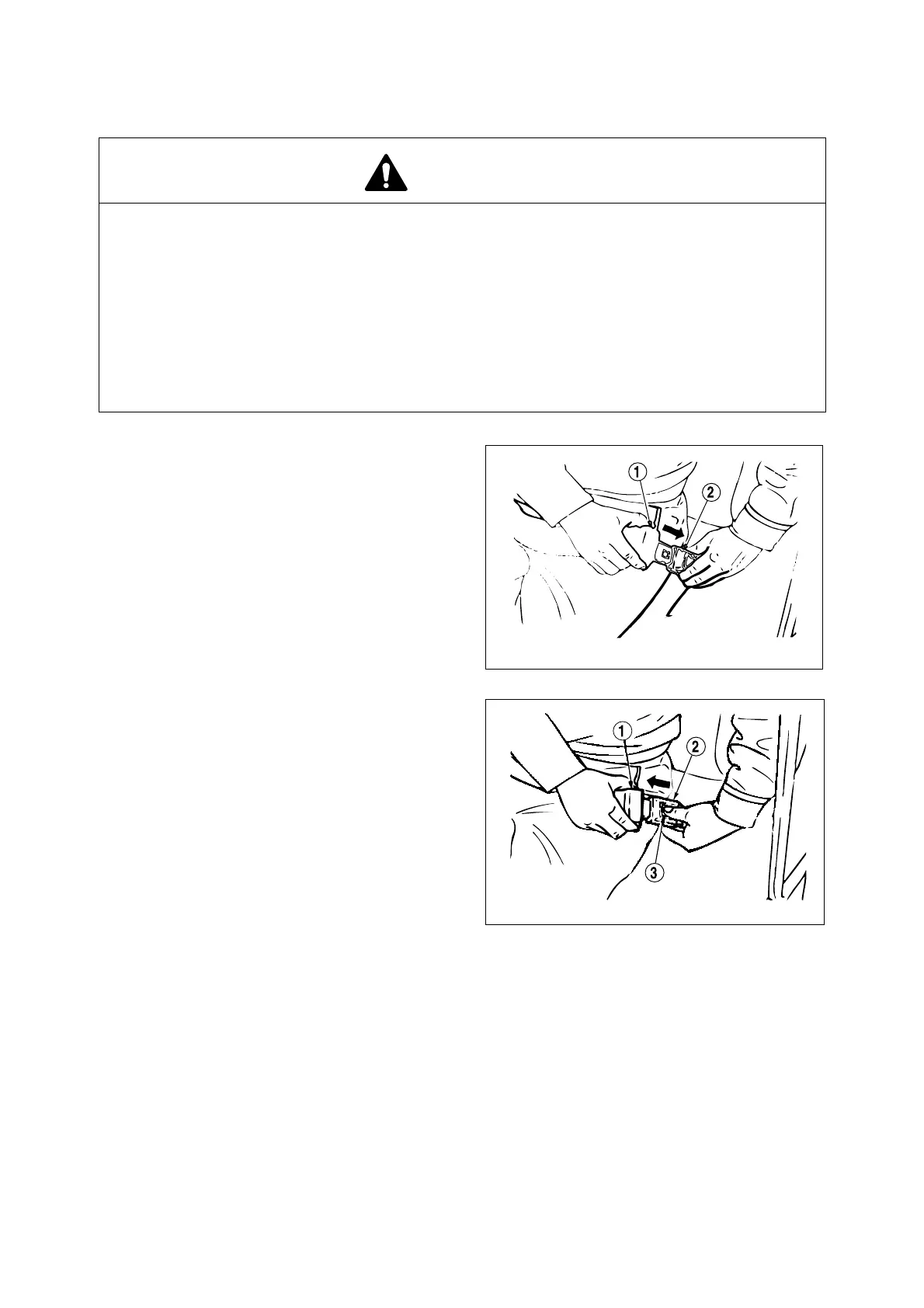 1

2

1

2

3