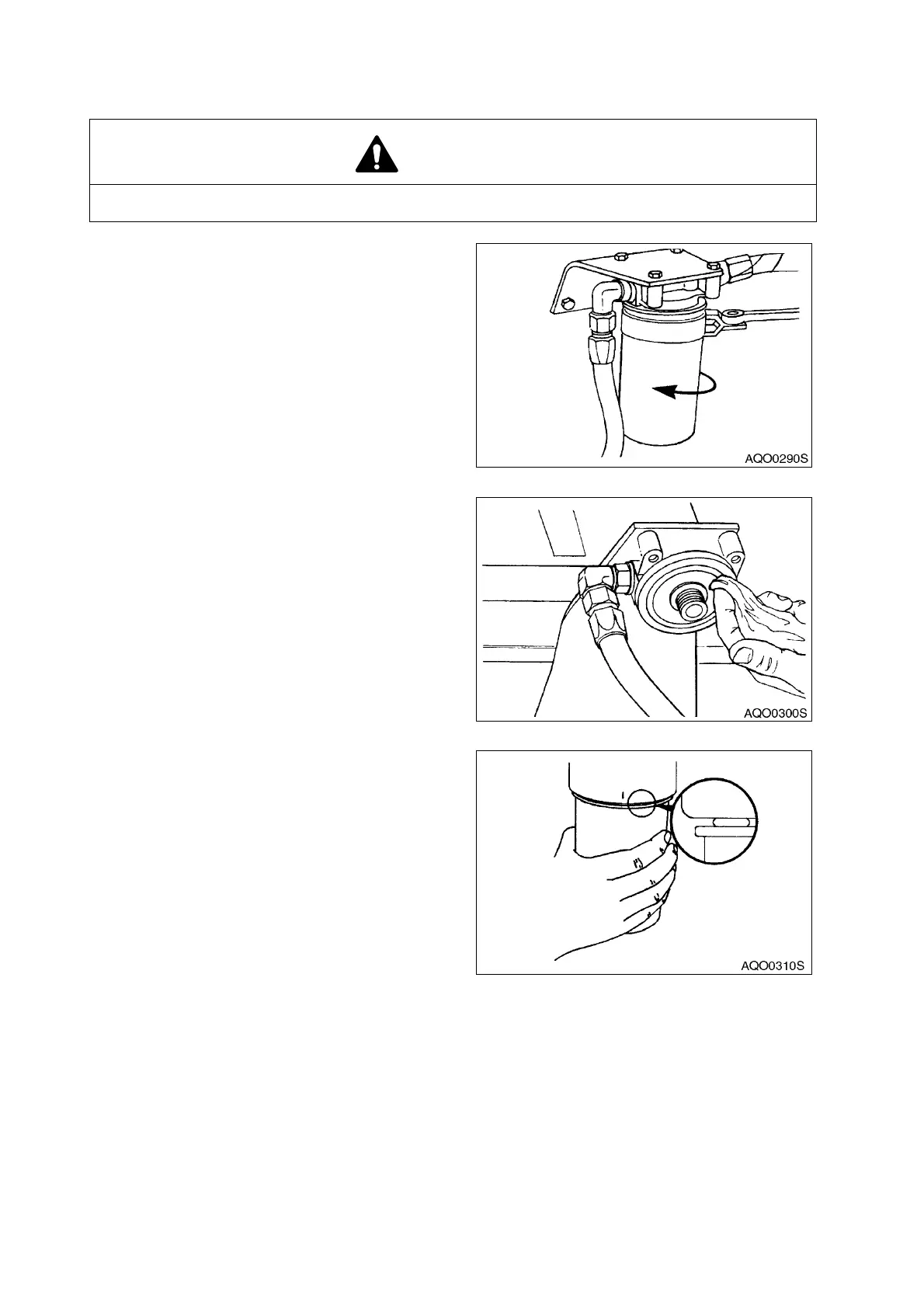 AQO0290S

AQO0300S

AQO0310S